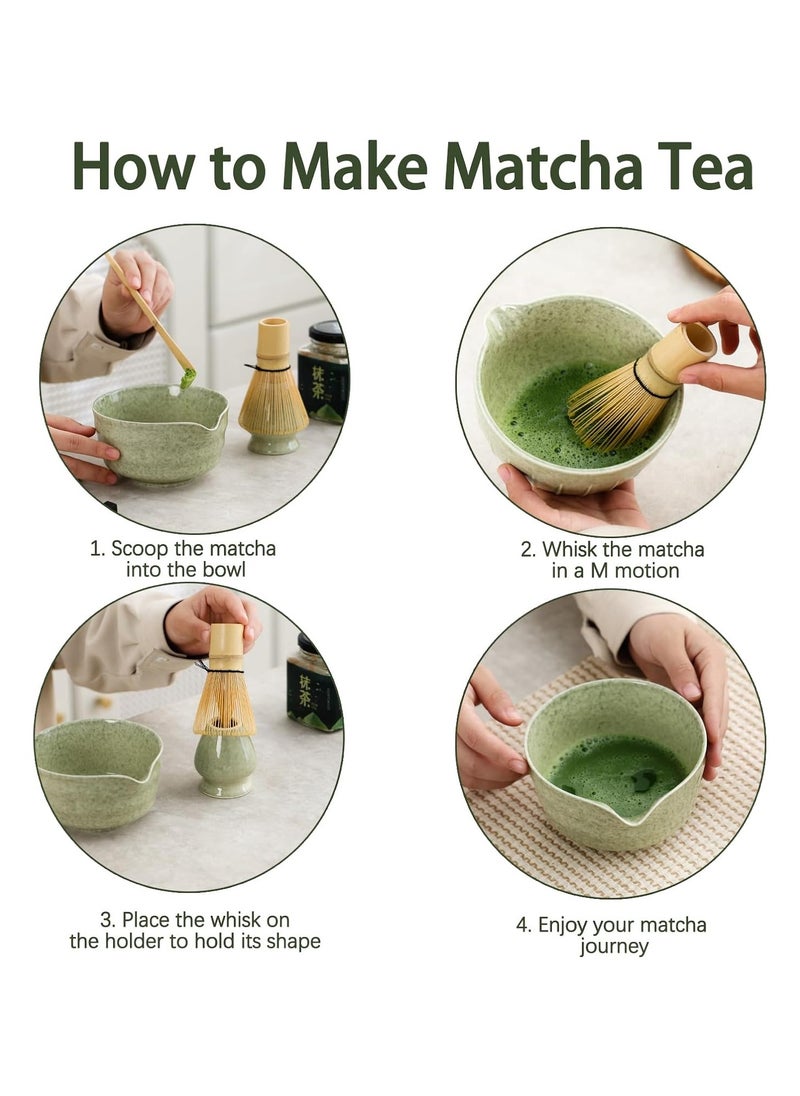 How to Make Matcha Tea

抹茶

1. Scoop the matcha into the bowl

2. Whisk the matcha in a M motion

抹茶

3. Place the whisk on the holder to hold its shape

4. Enjoy your matcha journey