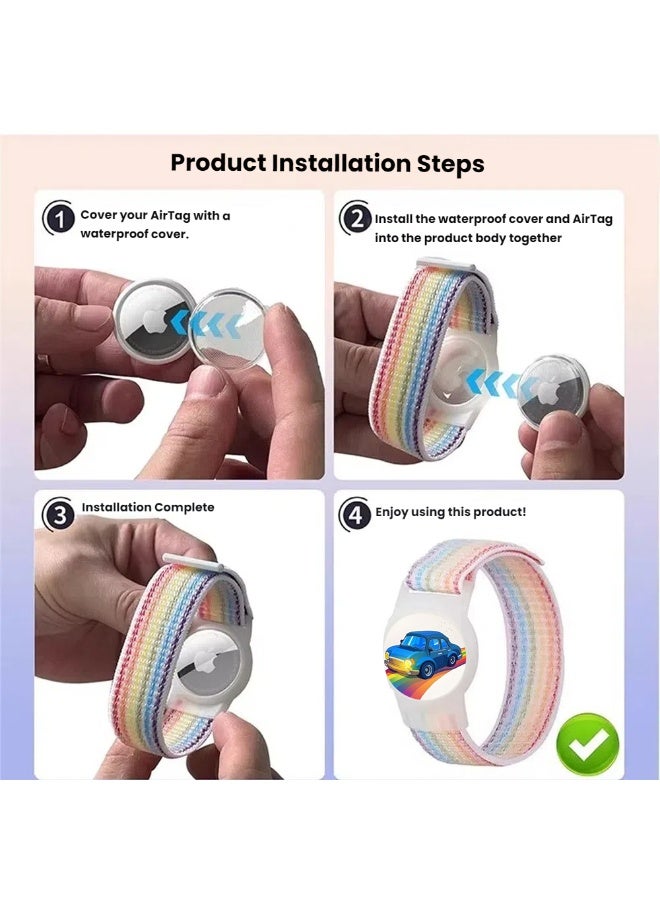 Product Installation Steps

1 Cover your AirTag with a waterproof cover.

2 Install the waterproof cover and AirTag into the product body together

3 Installation Complete

4 Enjoy using this product!