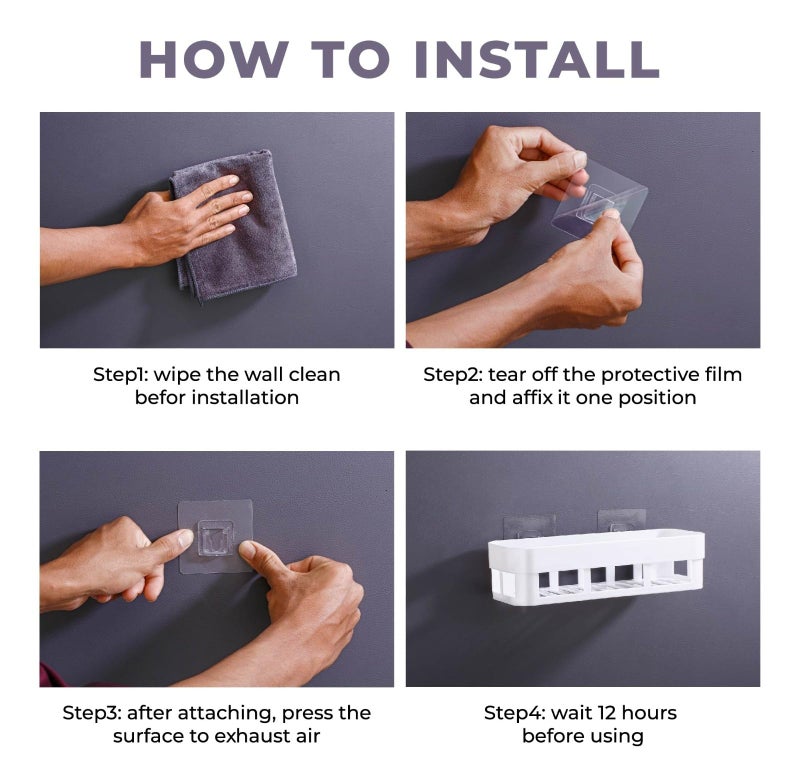 HOW TO INSTALL

Step1: wipe the wall clean befor installation

Step2: tear off the protective film and affix it one position

Step3: after attaching, press the surface to exhaust air

Step4: wait 12 hours before using