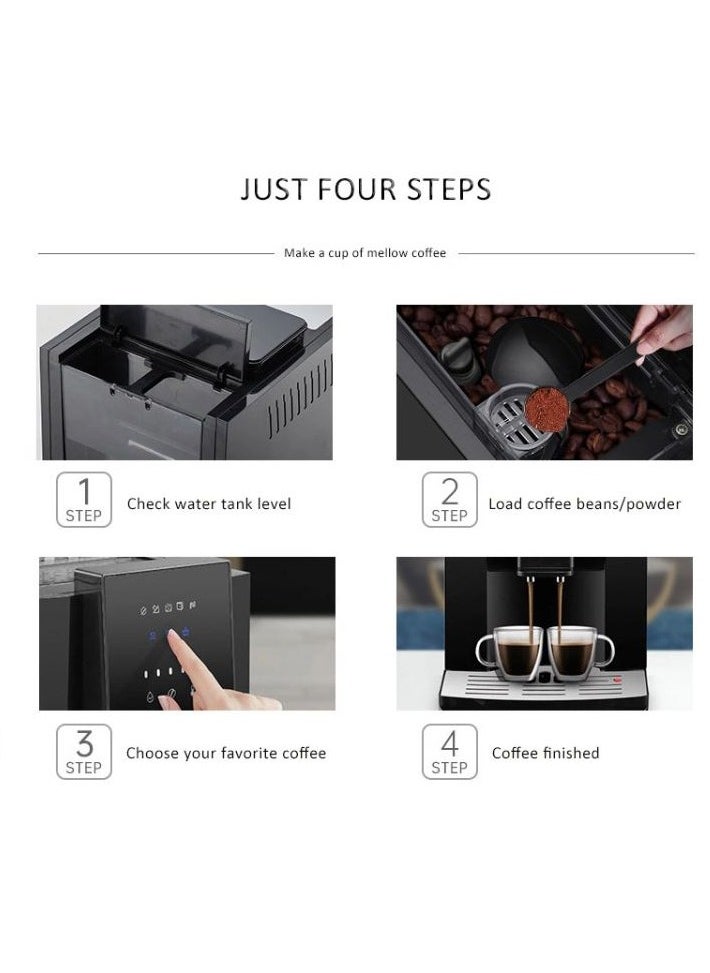 JUST FOUR STEPS

Make a cup of mellow coffee

1
STEP
Check water tank level

2
STEP
Load coffee beans/powder

3
STEP
Choose your favorite coffee

4
STEP
Coffee finished