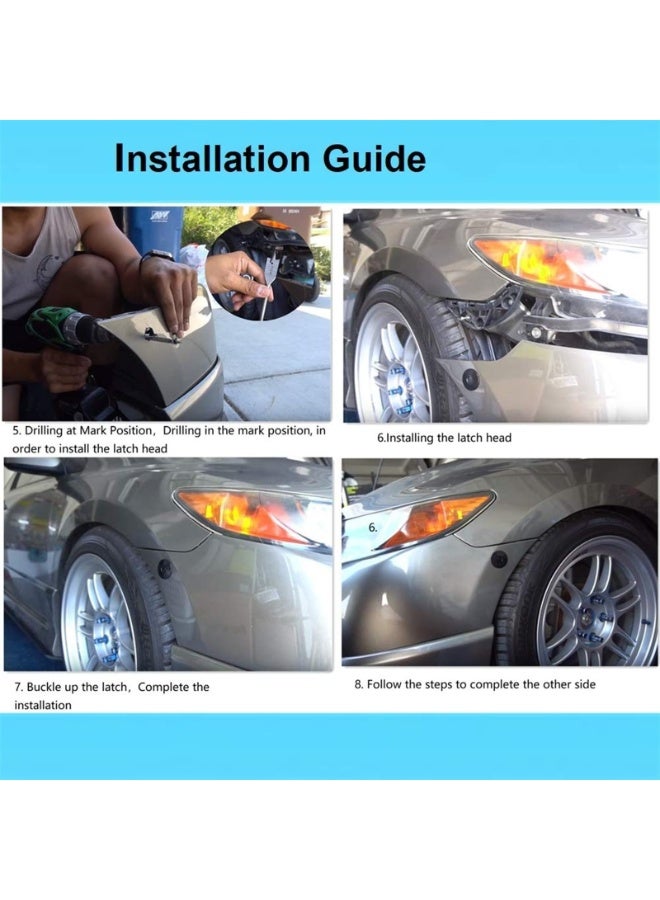 Installation Guide

5. Drilling at Mark Position, Drilling in the mark position, in order to install the latch head

6.Installing the latch head

6.

7. Buckle up the latch, Complete the installation

8. Follow the steps to complete the other side