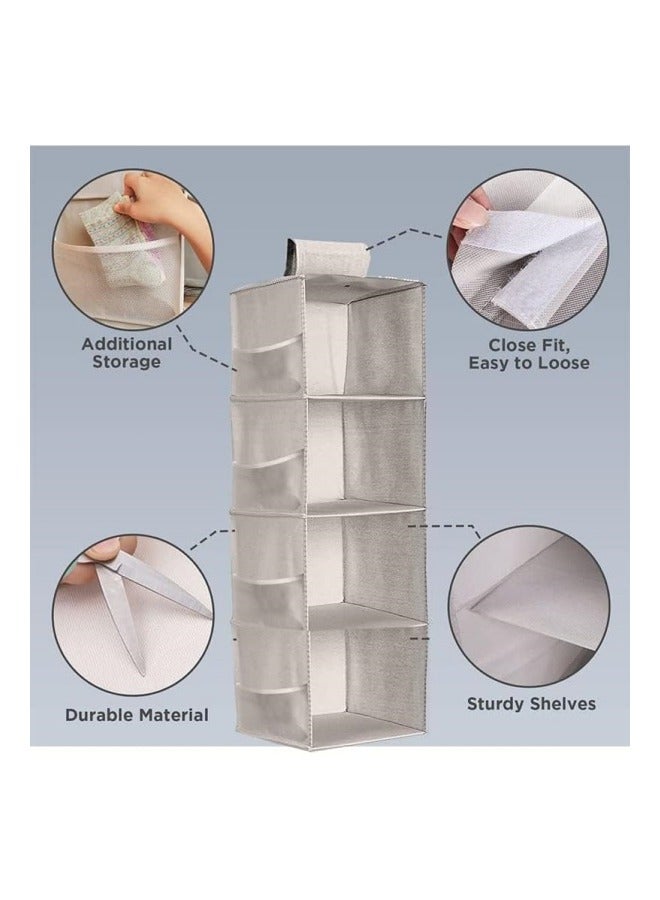 Additional Storage

Close Fit, Easy to Loose

Durable Material

Sturdy Shelves