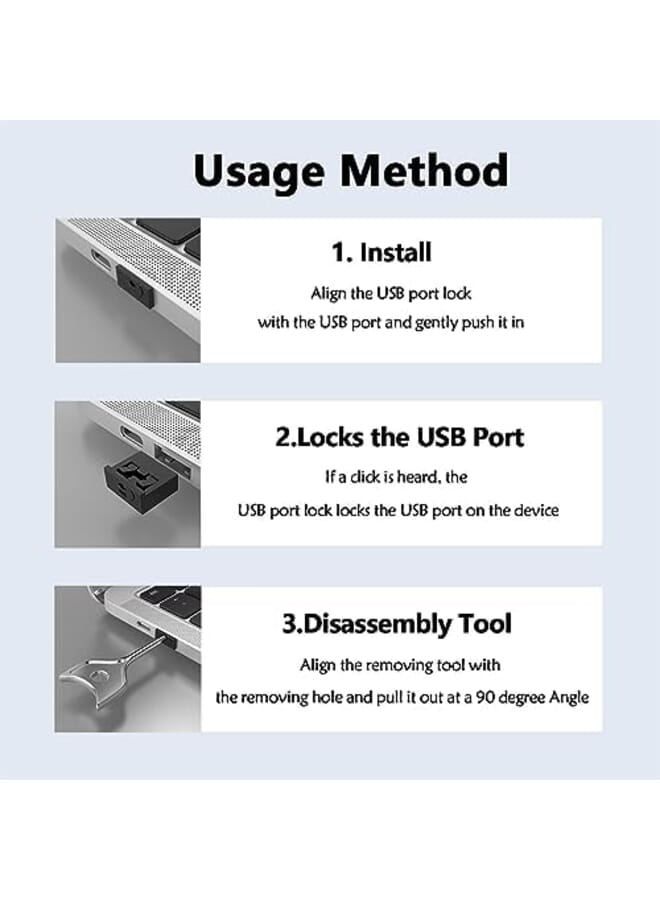 Usage Method

1. Install

Align the USB port lock with the USB port and gently push it in

2.Locks the USB Port

If a click is heard, the USB port lock locks the USB port on the device

3.Disassembly Tool

Align the removing tool with the removing hole and pull it out at a 90 degree Angle