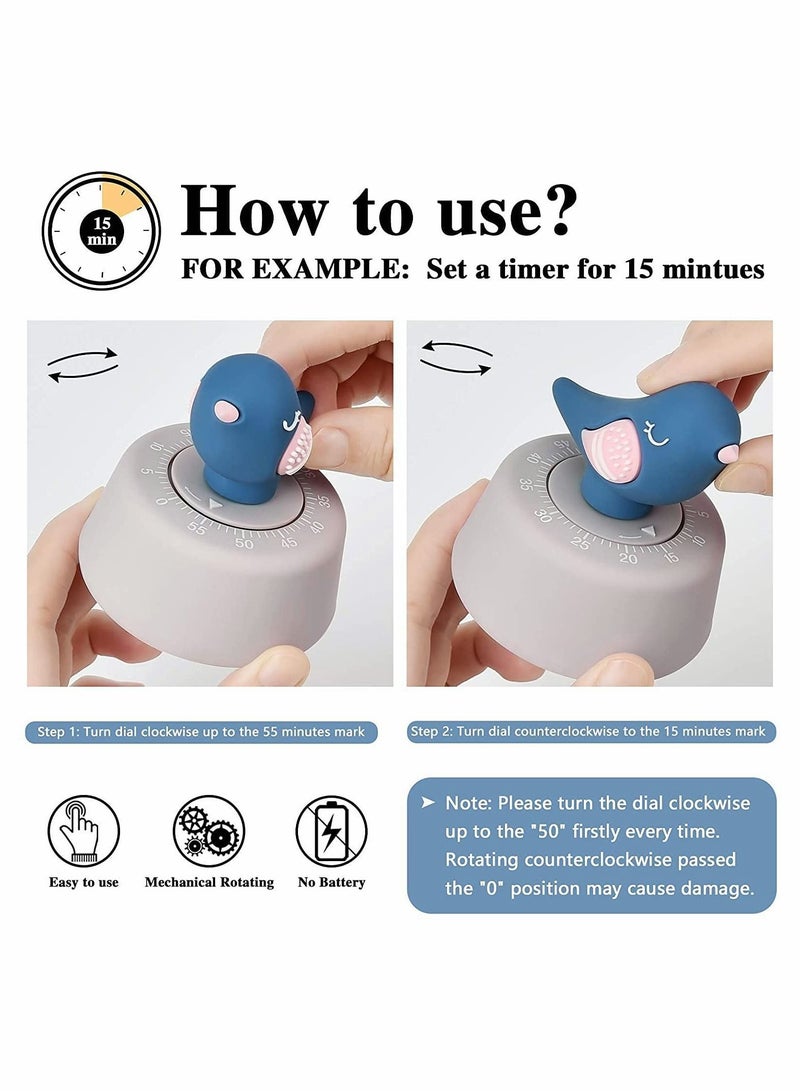 15 min

How to use?

FOR EXAMPLE: Set a timer for 15 mintues

10 5 0 55 50 45 40 35

40 35 30 25 20 15 10

Step 1: Turn dial clockwise up to the 55 minutes mark

Step 2: Turn dial counterclockwise to the 15 minutes mark

Easy to use

Mechanical Rotating

No Battery

➤ Note: Please turn the dial clockwise up to the "50" firstly every time. Rotating counterclockwise passed the "0" position may cause damage.