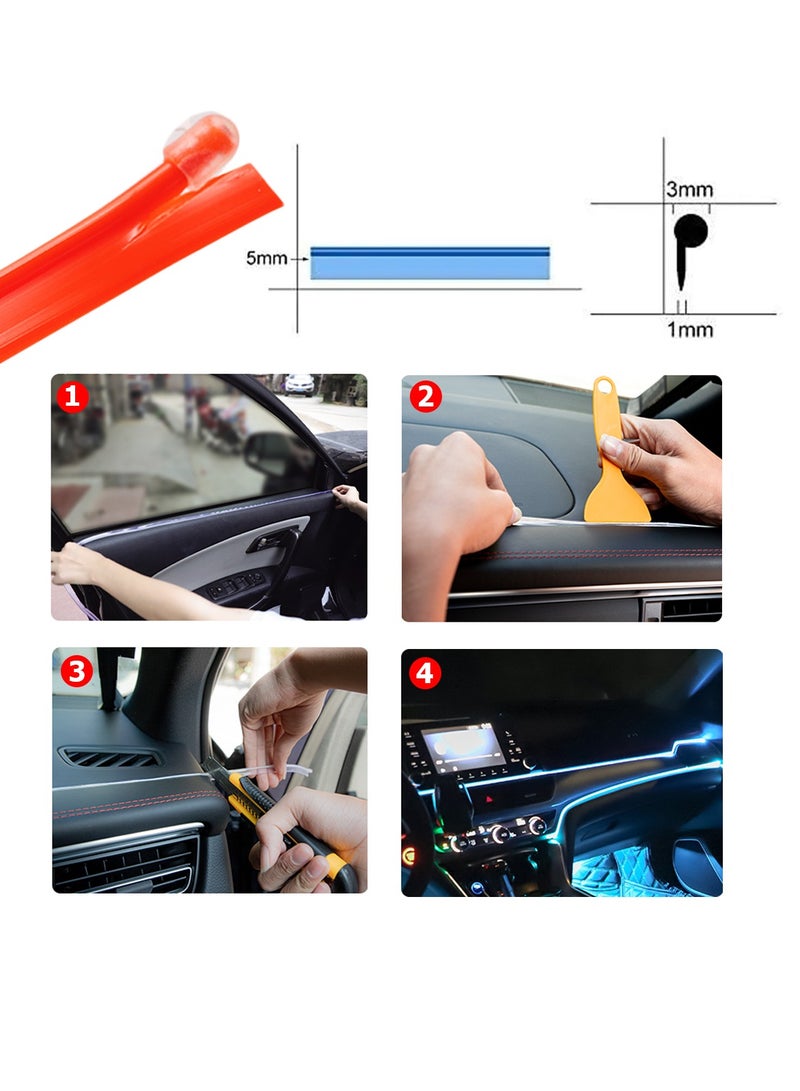 5mm

3mm

1mm

1

2

3

4