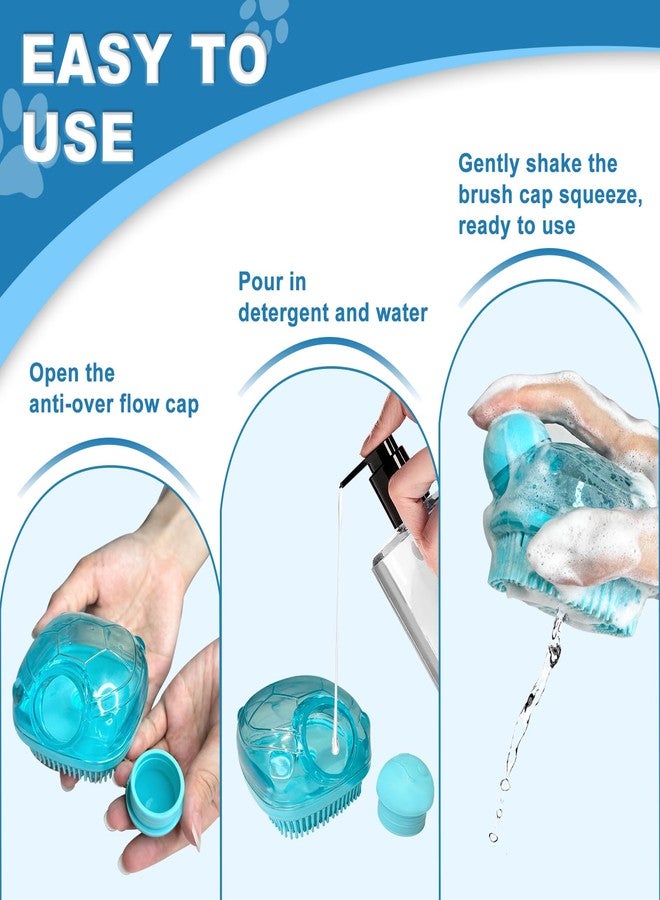 EASY TO USE

Open the anti-over flow cap

Pour in detergent and water

Gently shake the brush cap squeeze, ready to use