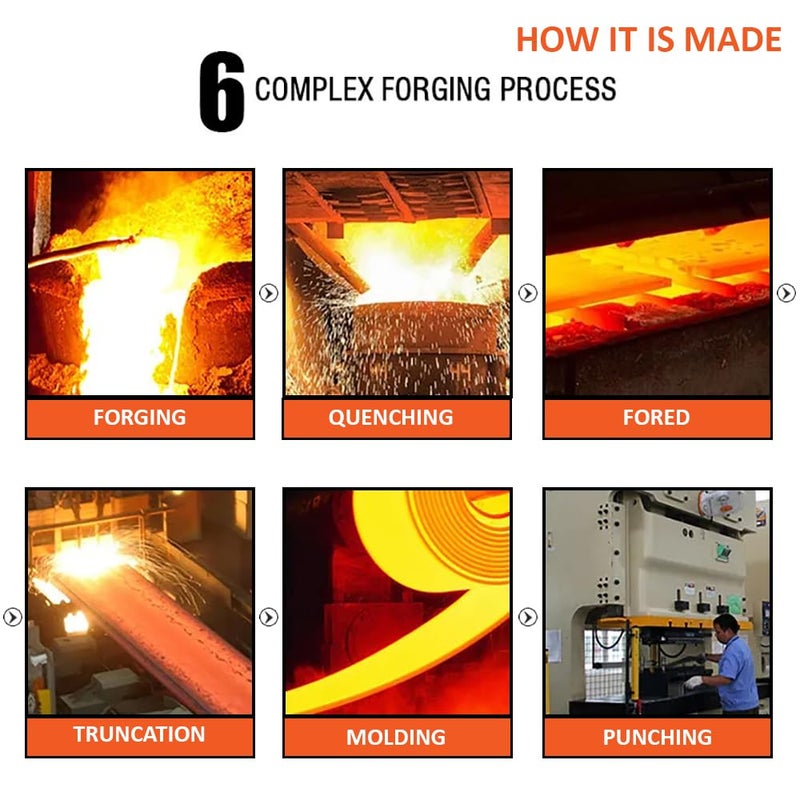 HOW IT IS MADE

6 COMPLEX FORGING PROCESS

FORGING

QUENCHING

FORED

TRUNCATION

MOLDING

PUNCHING