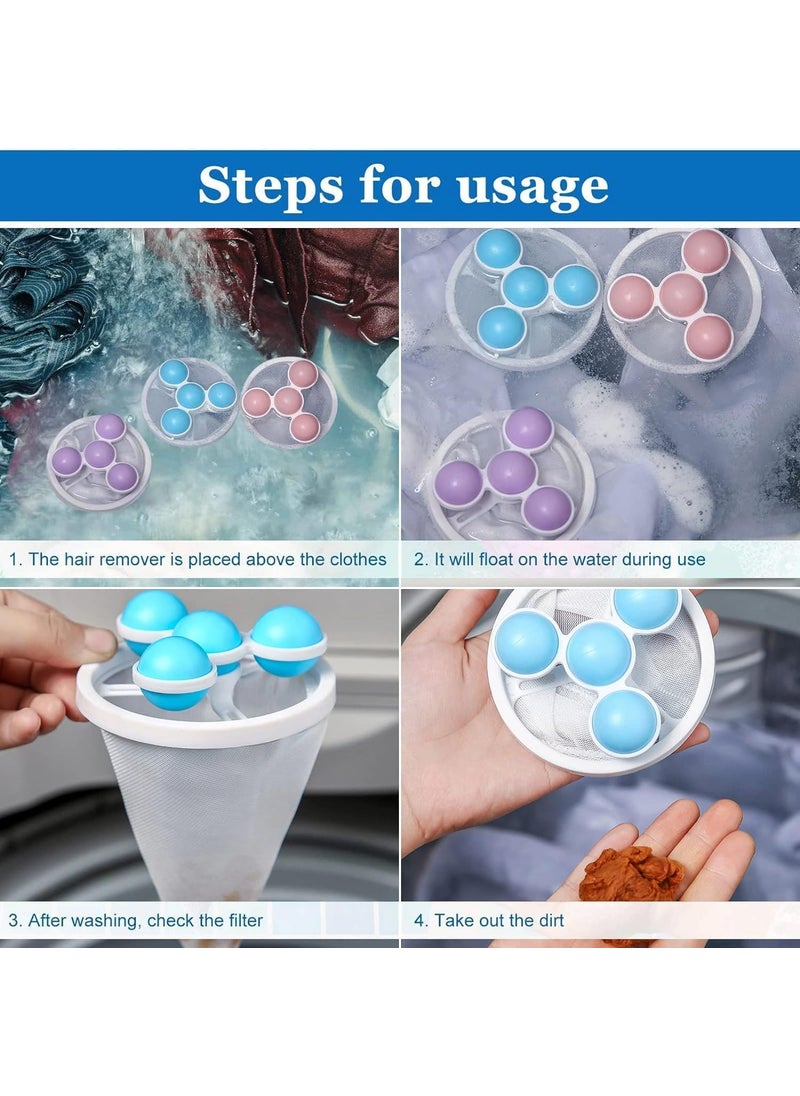 Steps for usage

1. The hair remover is placed above the clothes

2. It will float on the water during use

3. After washing, check the filter

4. Take out the dirt