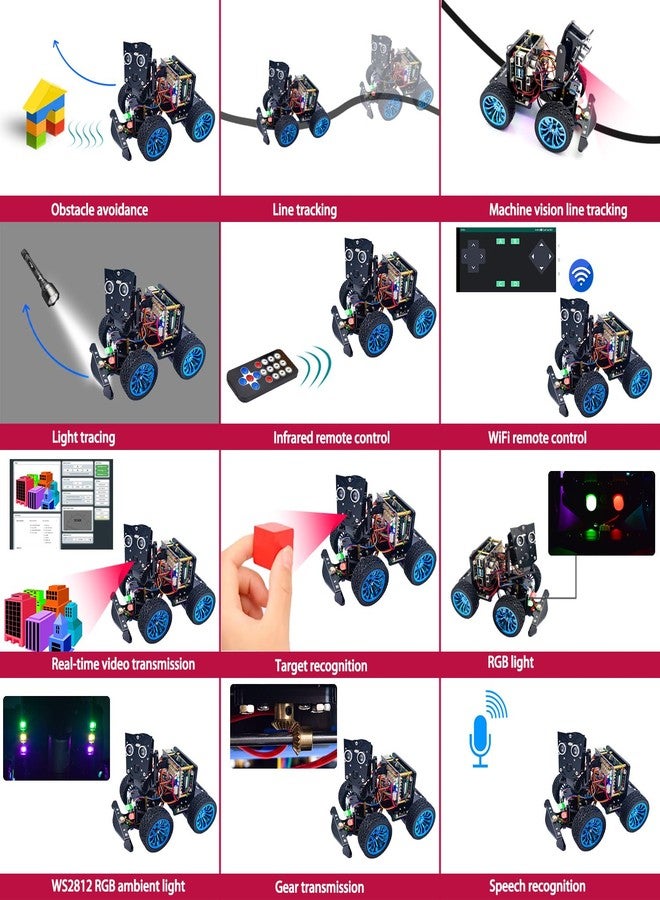 Obstacle avoidance

Line tracking

Machine vision line tracking

Light tracing

Infrared remote control

WiFi remote control

Real-time video transmission

Target recognition

RGB light

WS2812 RGB ambient light

Gear transmission

Speech recognition