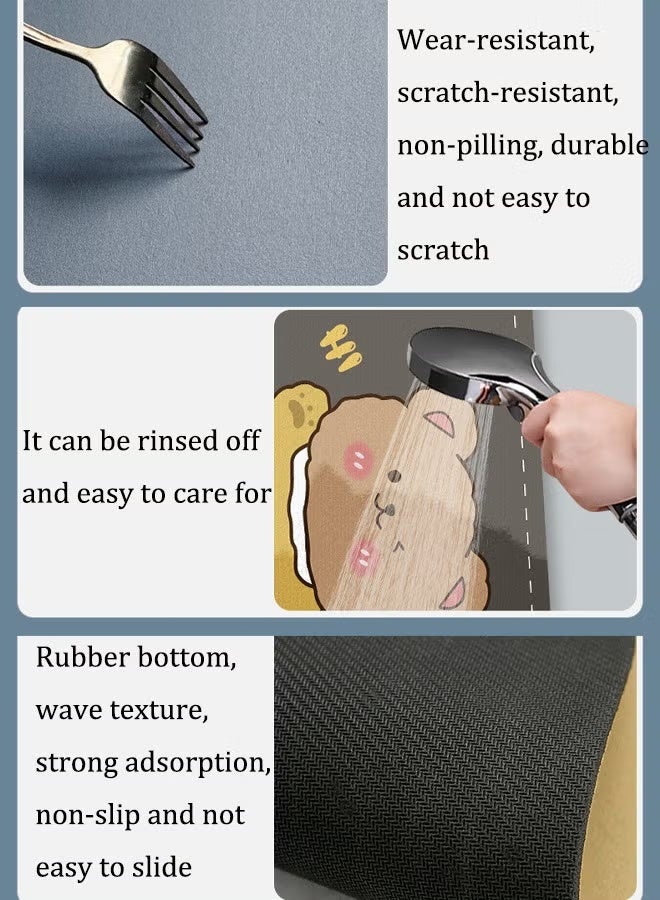 Wear-resistant, scratch-resistant, non-pilling, durable and not easy to scratch

It can be rinsed off and easy to care for

Rubber bottom, wave texture, strong adsorption, non-slip and not easy to slide