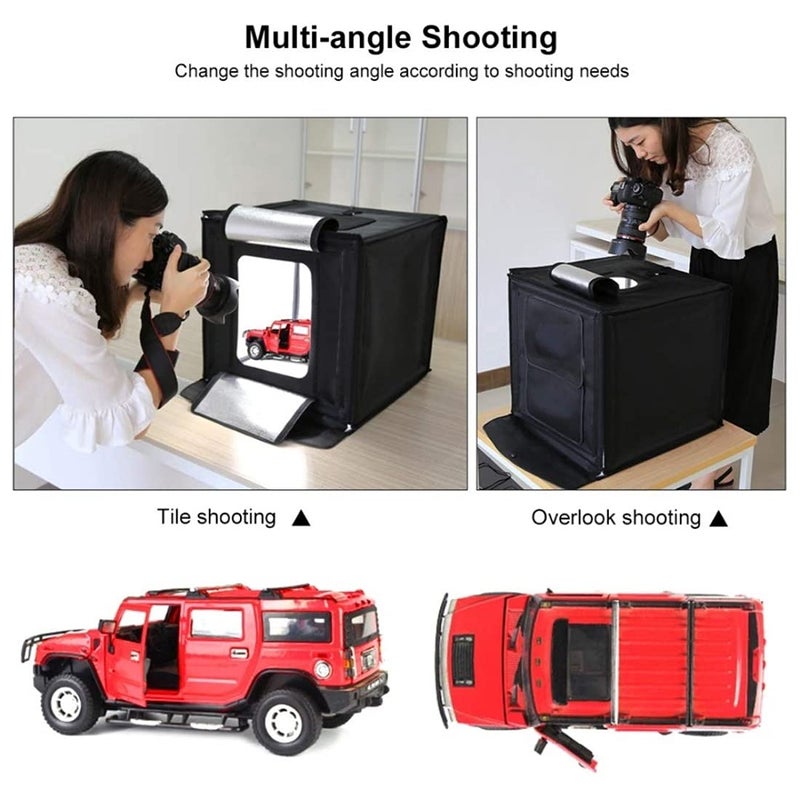 Multi-angle Shooting

Change the shooting angle according to shooting needs

Tile shooting ▲

Overlook shooting ▲