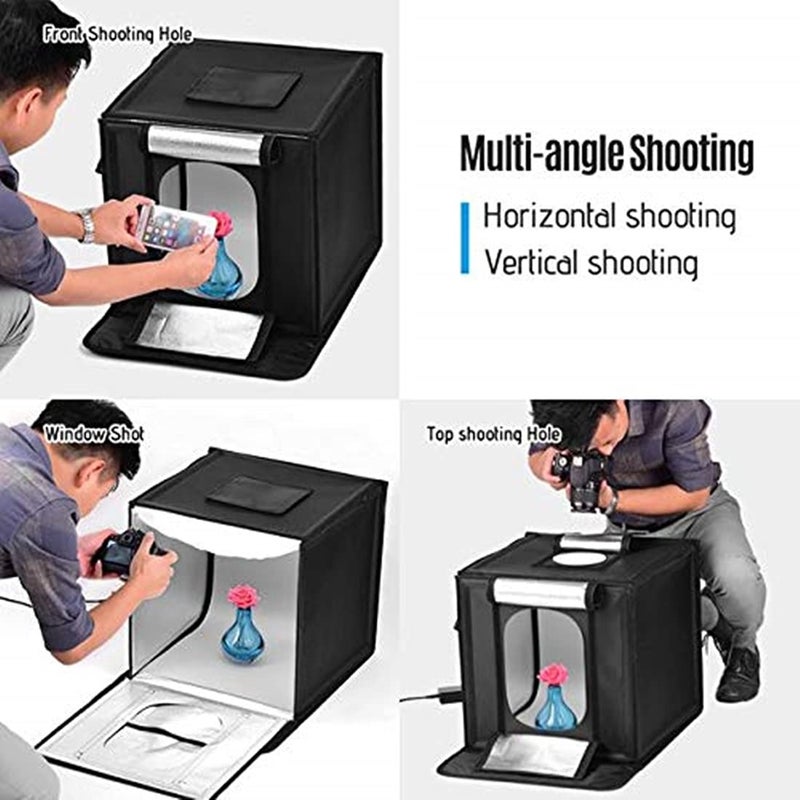 Front Shooting Hole

Multi-angle Shooting

Horizontal shooting
Vertical shooting

Window Shot

Top shooting Hole