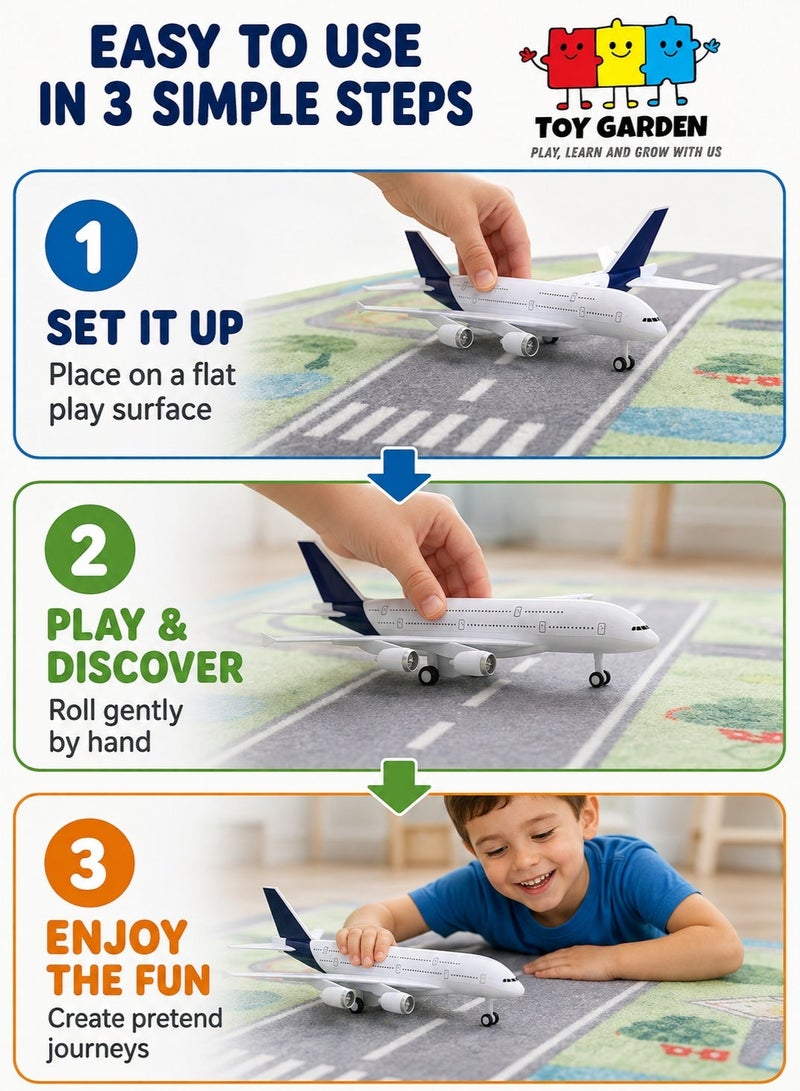 EASY TO USE IN 3 SIMPLE STEPS

TOY GARDEN
PLAY, LEARN AND GROW WITH US

1
SET IT UP
Place on a flat play surface

2
PLAY & DISCOVER
Roll gently by hand

3
ENJOY THE FUN
Create pretend journeys