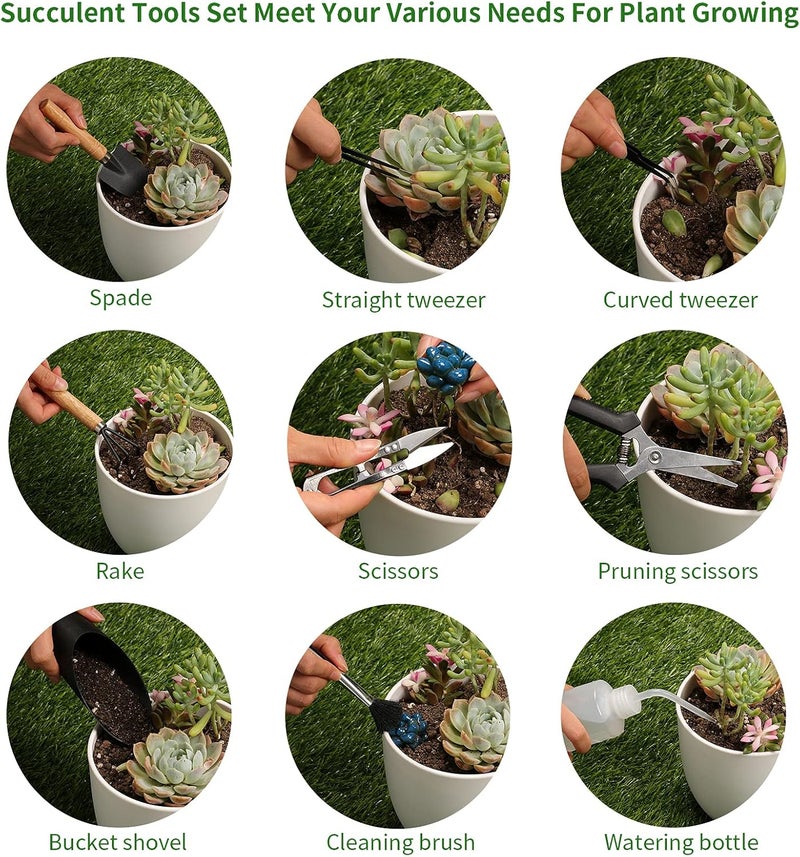 Succulent Tools Set Meet Your Various Needs For Plant Growing

Spade

Straight tweezer

Curved tweezer

Rake

Scissors

Pruning scissors

Bucket shovel

Cleaning brush

Watering bottle