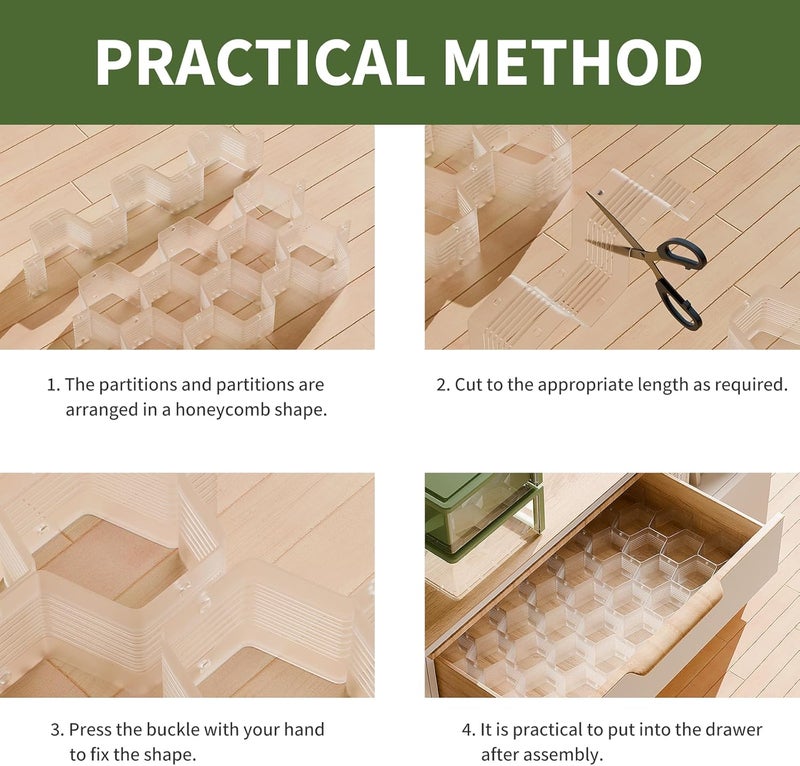 PRACTICAL METHOD

1. The partitions and partitions are arranged in a honeycomb shape.

2. Cut to the appropriate length as required.

3. Press the buckle with your hand to fix the shape.

4. It is practical to put into the drawer after assembly.