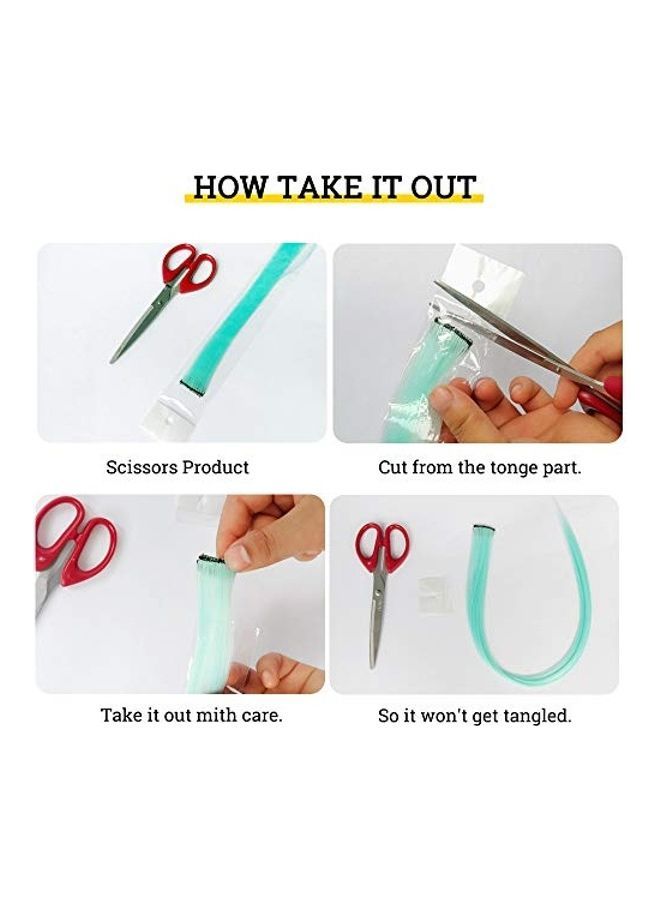 HOW TAKE IT OUT

Scissors Product

Cut from the tonge part.

Take it out mith care.

So it won't get tangled.