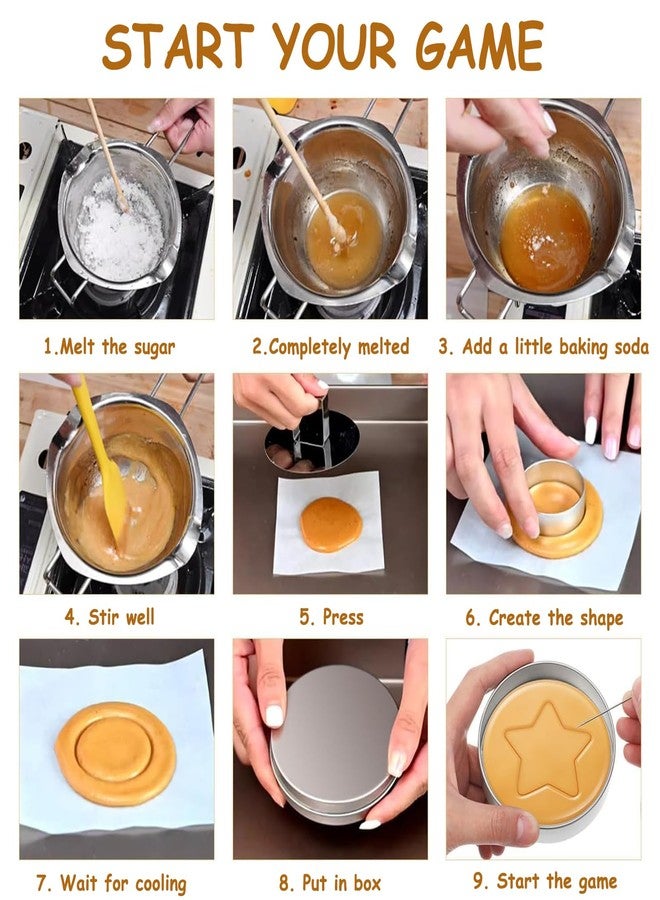 START YOUR GAME

1.Melt the sugar

2.Completely melted

3. Add a little baking soda

4. Stir well

5. Press

6. Create the shape

7. Wait for cooling

8. Put in box

9. Start the game