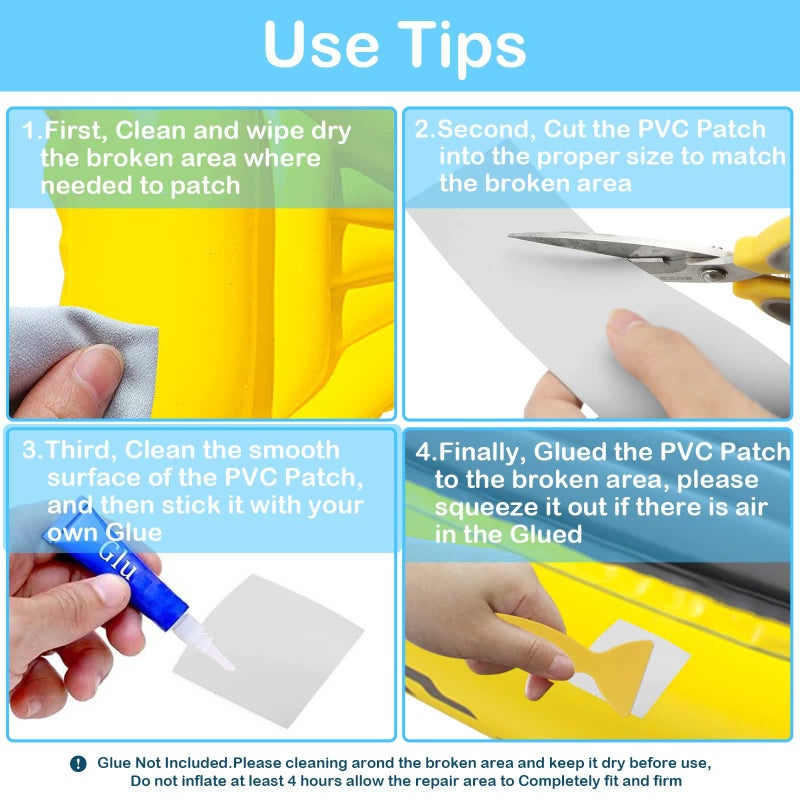 Use Tips

1.First, Clean and wipe dry the broken area where needed to patch

2.Second, Cut the PVC Patch into the proper size to match the broken area

3.Third, Clean the smooth surface of the PVC Patch, and then stick it with your own Glue

Glu

4.Finally, Glued the PVC Patch to the broken area, please squeeze it out if there is air in the Glued

Glue Not Included.Please cleaning arond the broken area and keep it dry before use, Do not inflate at least 4 hours allow the repair area to Completely fit and firm