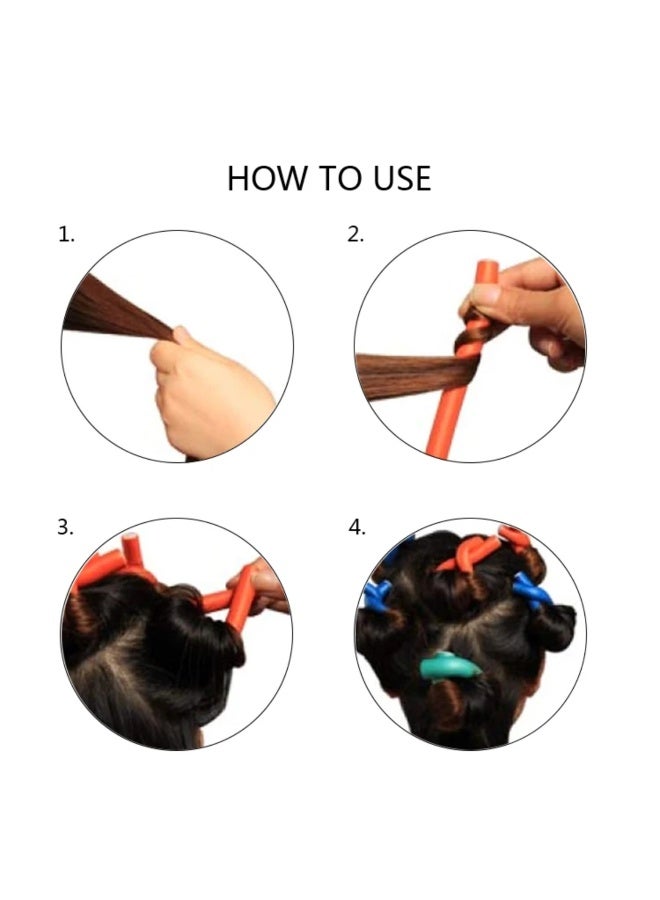 HOW TO USE

1.

2.

3.

4.