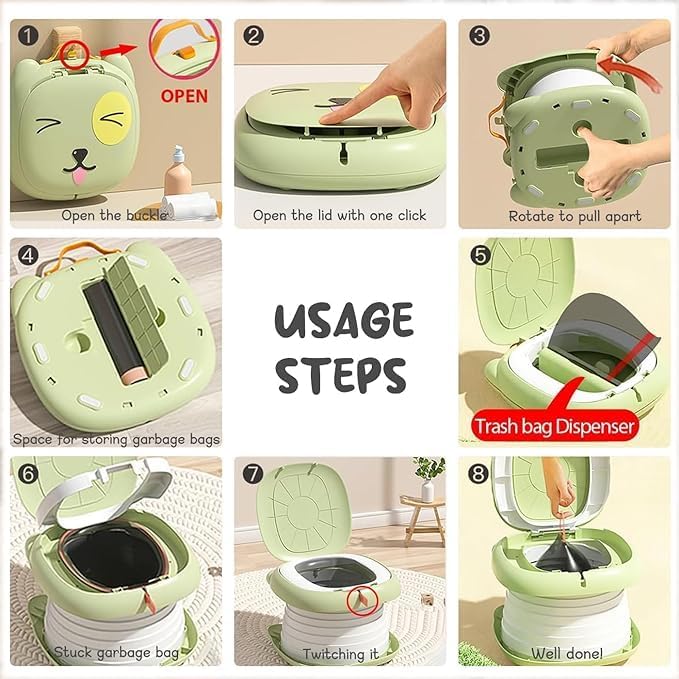 1
OPEN
Open the buckle

2
Open the lid with one click

3
Rotate to pull apart

4
Space for storing garbage bags

USAGE STEPS

5
Trash bag Dispenser

6
Stuck garbage bag

7
Twitching it

8
Well done!