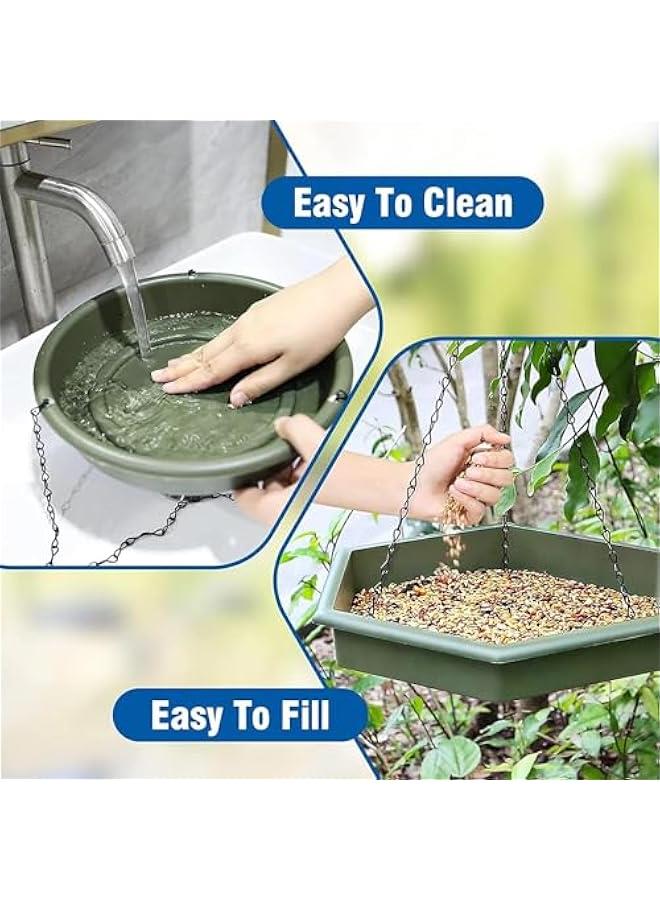 Easy To Clean

Easy To Fill