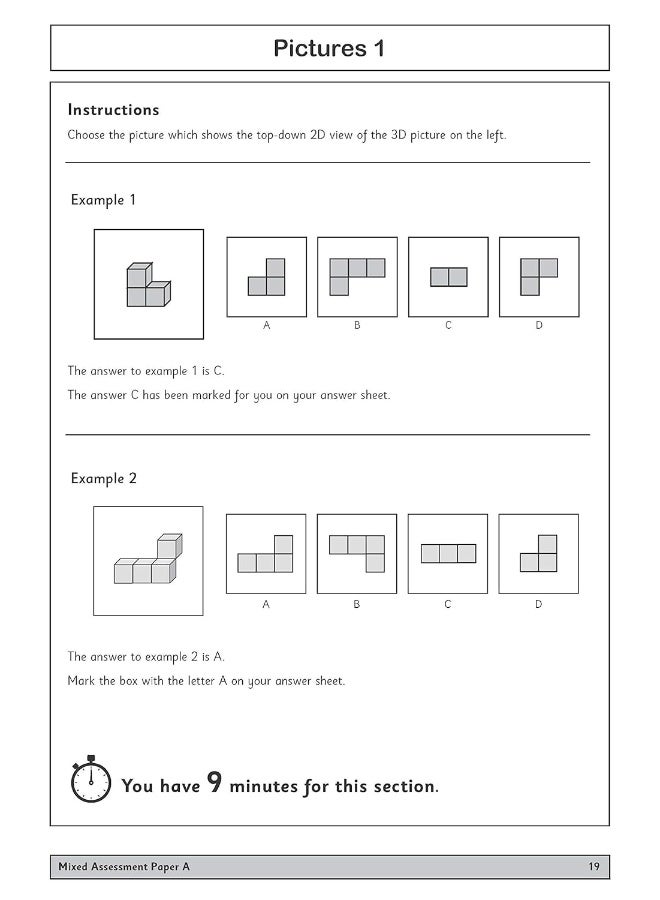 Pictures 1

Instructions

Choose the picture which shows the top-down 2D view of the 3D picture on the left.

Example 1

A B C D

The answer to example 1 is C.

The answer C has been marked for you on your answer sheet.

Example 2

A B C D

The answer to example 2 is A.

Mark the box with the letter A on your answer sheet.

You have 9 minutes for this section.

Mixed Assessment Paper A 19