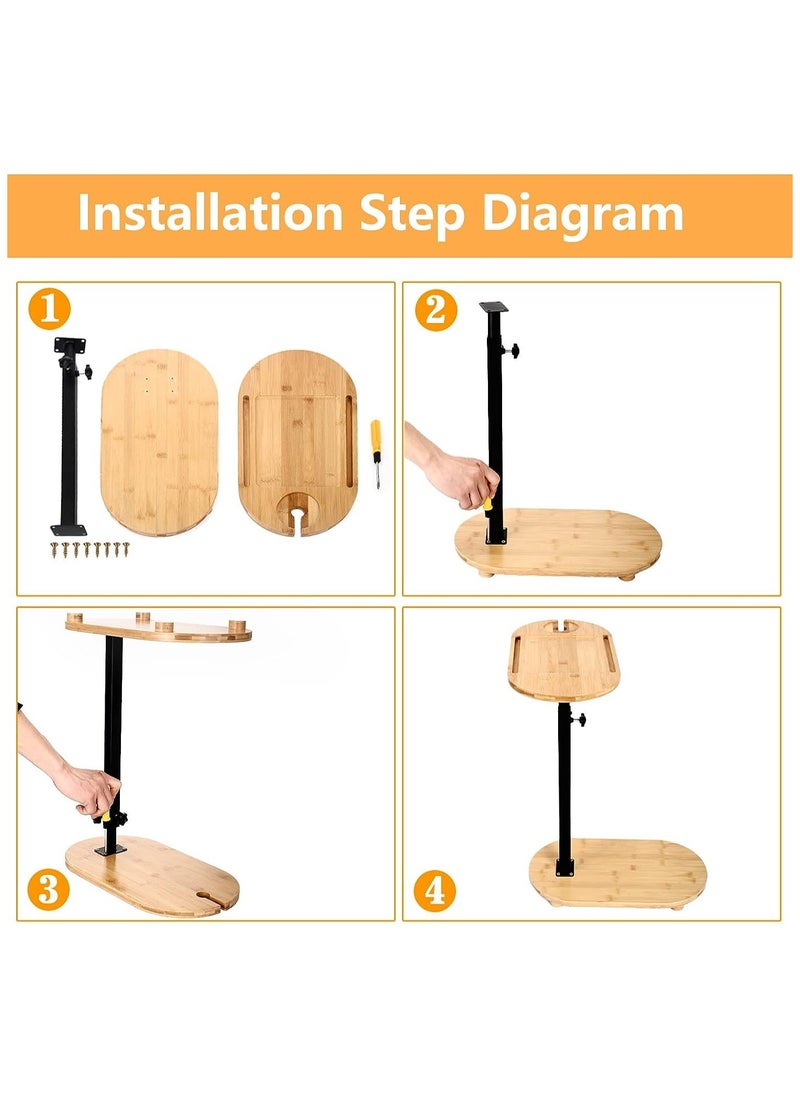 Installation Step Diagram

1

2

3

4