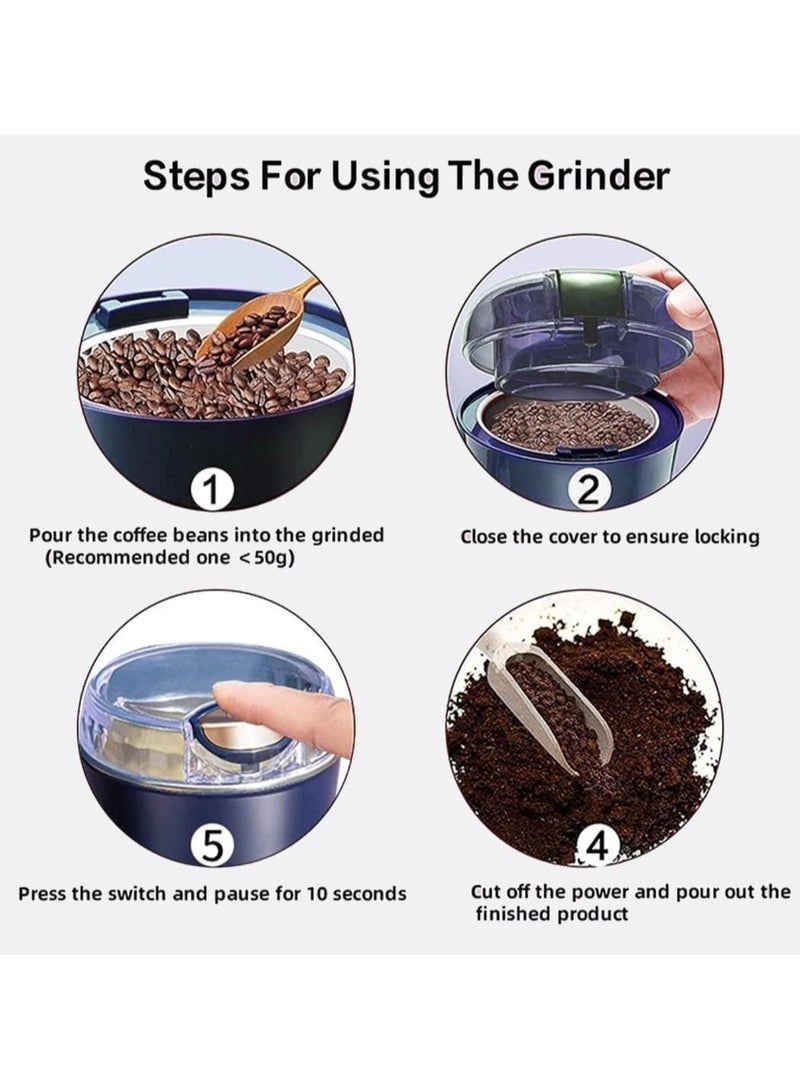 Steps For Using The Grinder

1

Pour the coffee beans into the grinded (Recommended one <50g)

2

Close the cover to ensure locking

5

Press the switch and pause for 10 seconds

4

Cut off the power and pour out the finished product