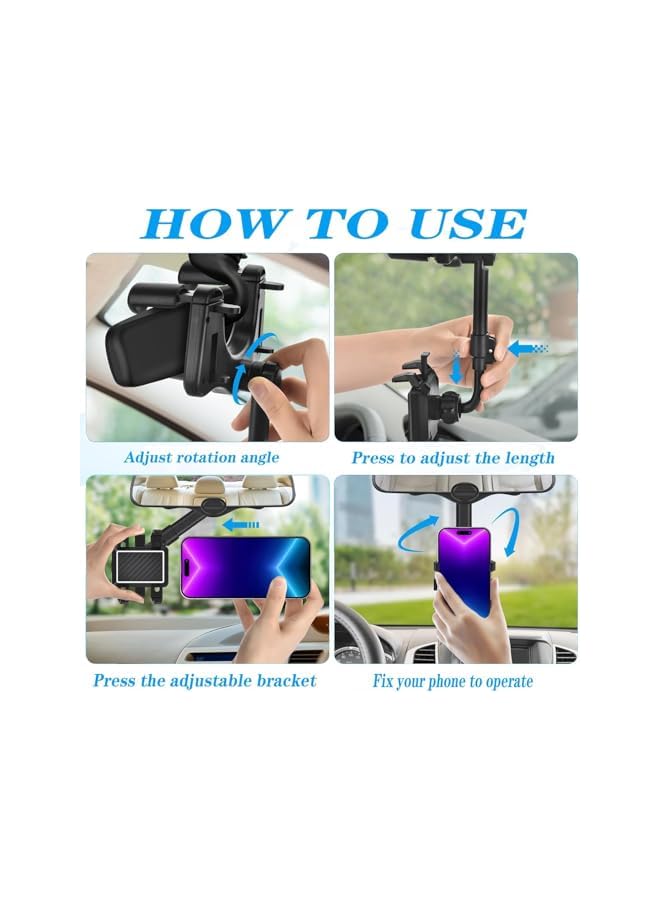 HOW TO USE

Adjust rotation angle

Press to adjust the length

Press the adjustable bracket

Fix your phone to operate