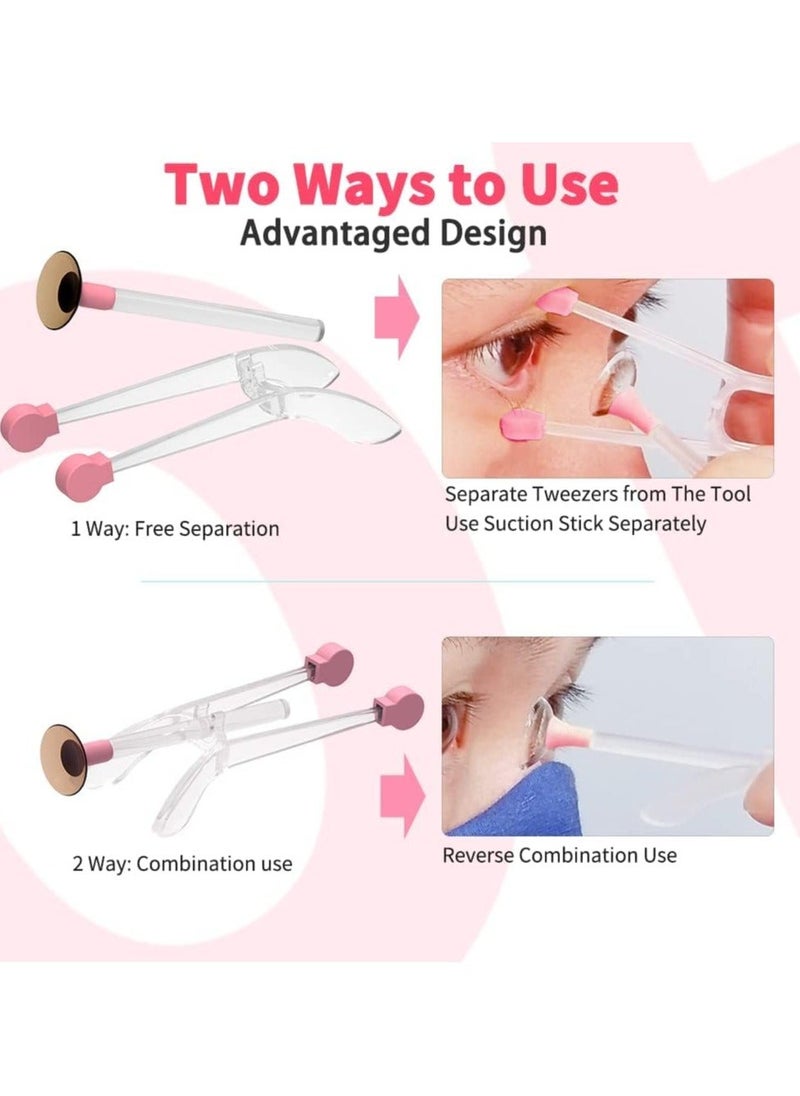 Two Ways to Use
Advantaged Design

1 Way: Free Separation

Separate Tweezers from The Tool
Use Suction Stick Separately

2 Way: Combination use

Reverse Combination Use