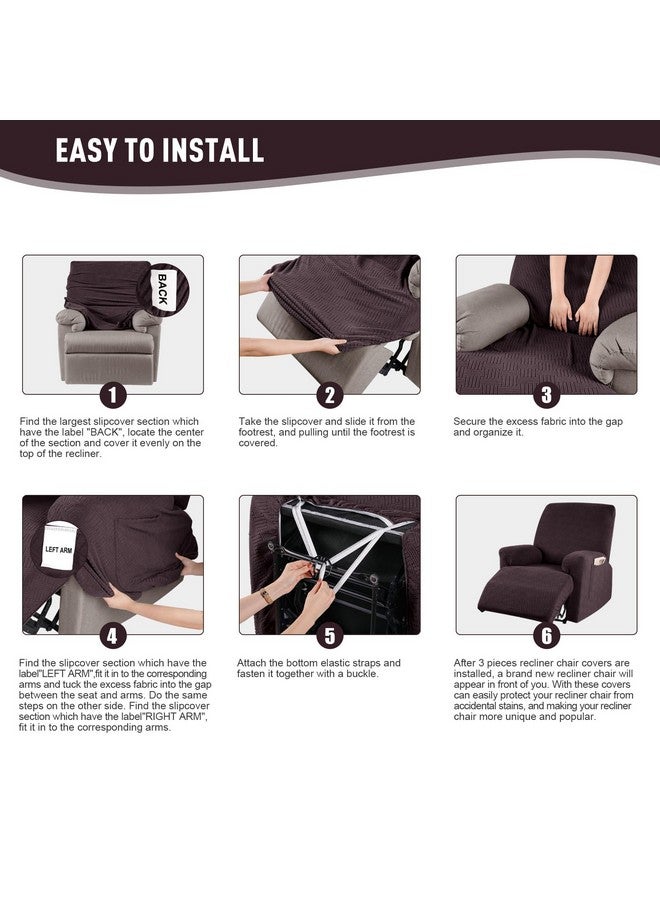 EASY TO INSTALL

BACK

1

Find the largest slipcover section which have the label "BACK", locate the center of the section and cover it evenly on the top of the recliner.

2

Take the slipcover and slide it from the footrest, and pulling until the footrest is covered.

3

Secure the excess fabric into the gap and organize it.

LEFT ARM

4

Find the slipcover section which have the label"LEFT ARM",fit it in to the corresponding arms and tuck the excess fabric into the gap between the seat and arms. Do the same steps on the other side. Find the slipcover section which have the label"RIGHT ARM", fit it in to the corresponding arms.

5

Attach the bottom elastic straps and fasten it together with a buckle.

6

After 3 pieces recliner chair covers are installed, a brand new recliner chair will appear in front of you. With these covers can easily protect your recliner chair from accidental stains, and making your recliner chair more unique and popular.