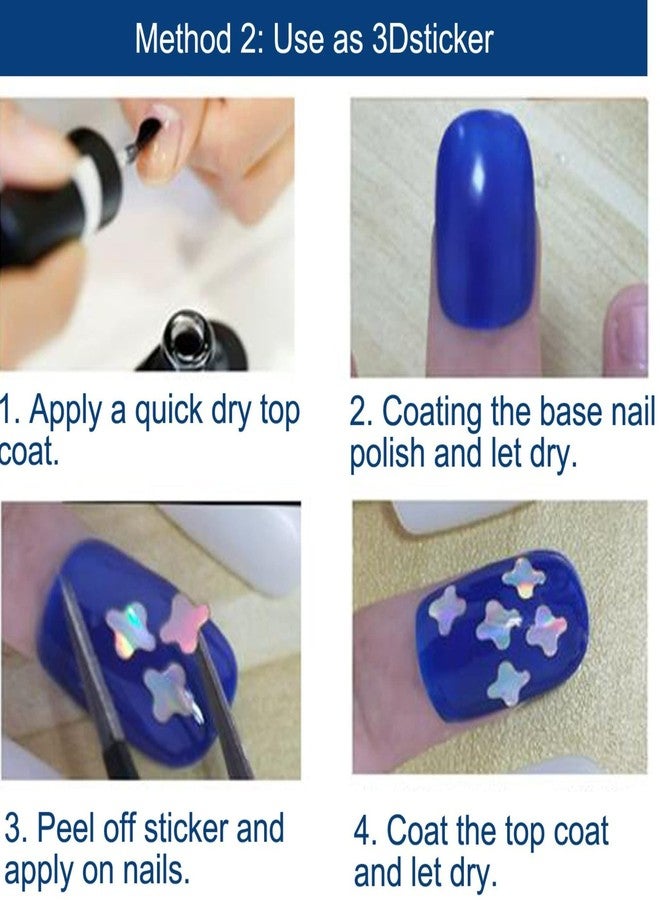 Method 2: Use as 3Dsticker

1. Apply a quick dry top coat.

2. Coating the base nail polish and let dry.

3. Peel off sticker and apply on nails.

4. Coat the top coat and let dry.