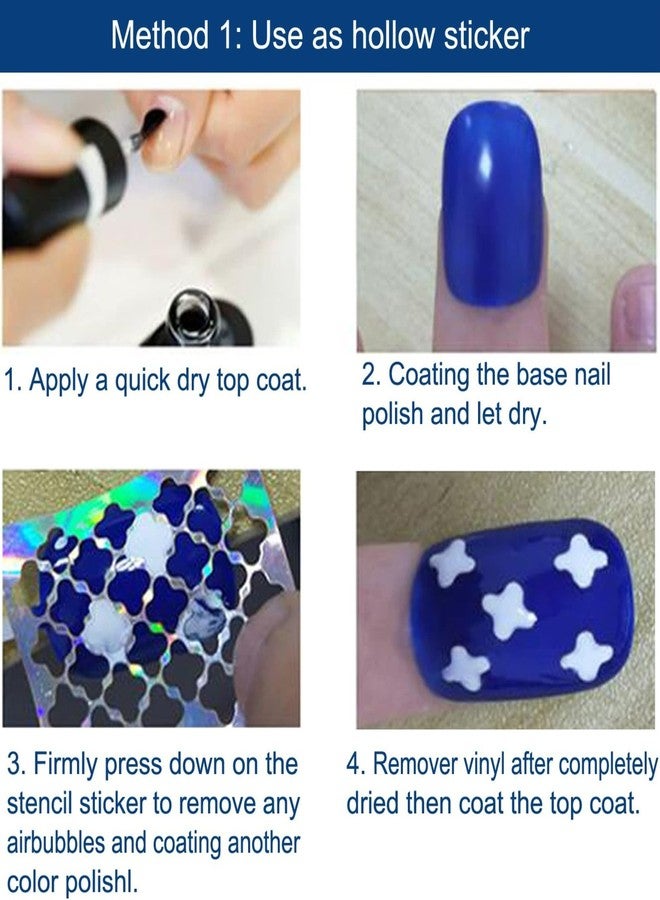 Method 1: Use as hollow sticker

1. Apply a quick dry top coat.

2. Coating the base nail polish and let dry.

3. Firmly press down on the stencil sticker to remove any airbubbles and coating another color polishl.

4. Remover vinyl after completely dried then coat the top coat.