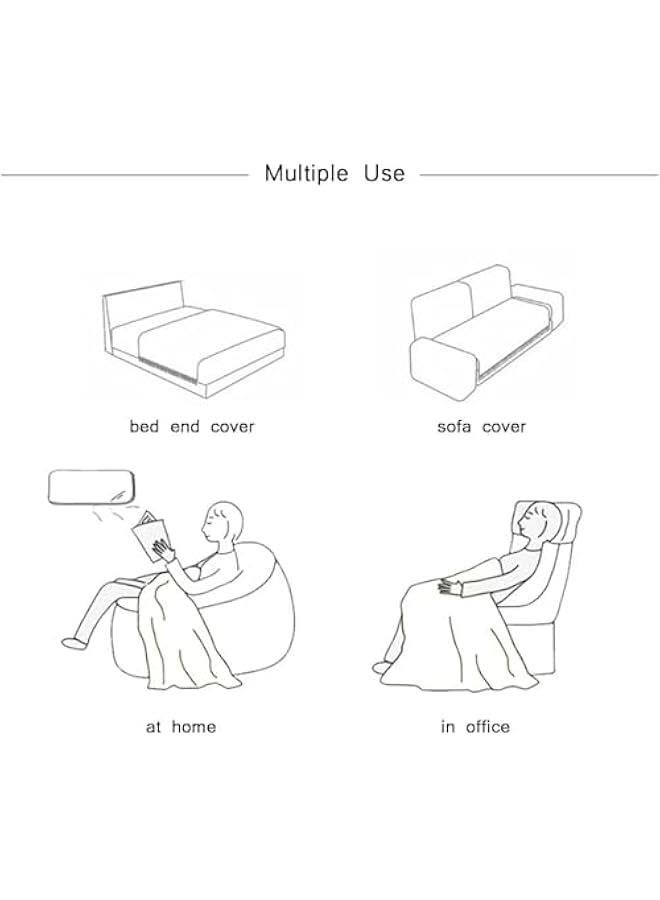 Multiple Use

bed end cover

sofa cover

at home

in office