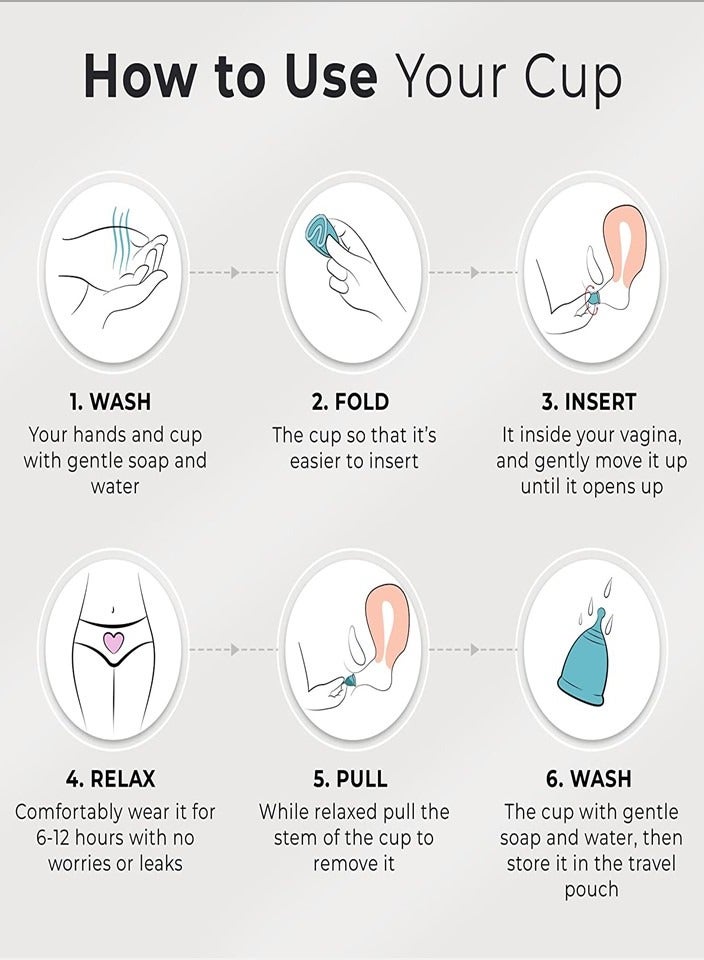 How to Use Your Cup

1. WASH
Your hands and cup with gentle soap and water

2. FOLD
The cup so that it's easier to insert

3. INSERT
It inside your vagina, and gently move it up until it opens up

4. RELAX
Comfortably wear it for 6-12 hours with no worries or leaks

5. PULL
While relaxed pull the stem of the cup to remove it

6. WASH
The cup with gentle soap and water, then store it in the travel pouch