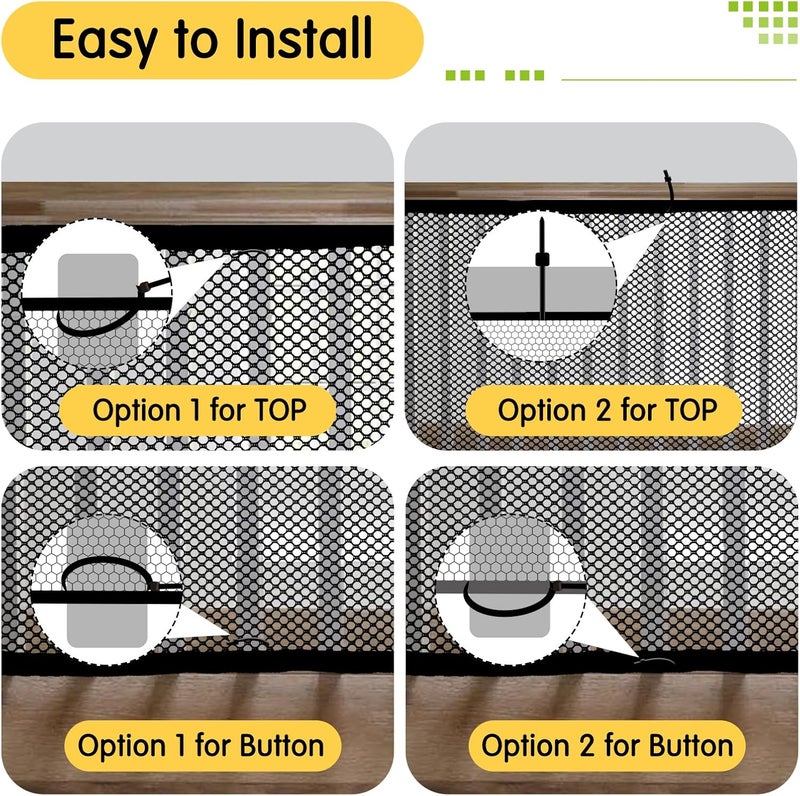 Easy to Install

Option 1 for TOP

Option 2 for TOP

Option 1 for Button

Option 2 for Button