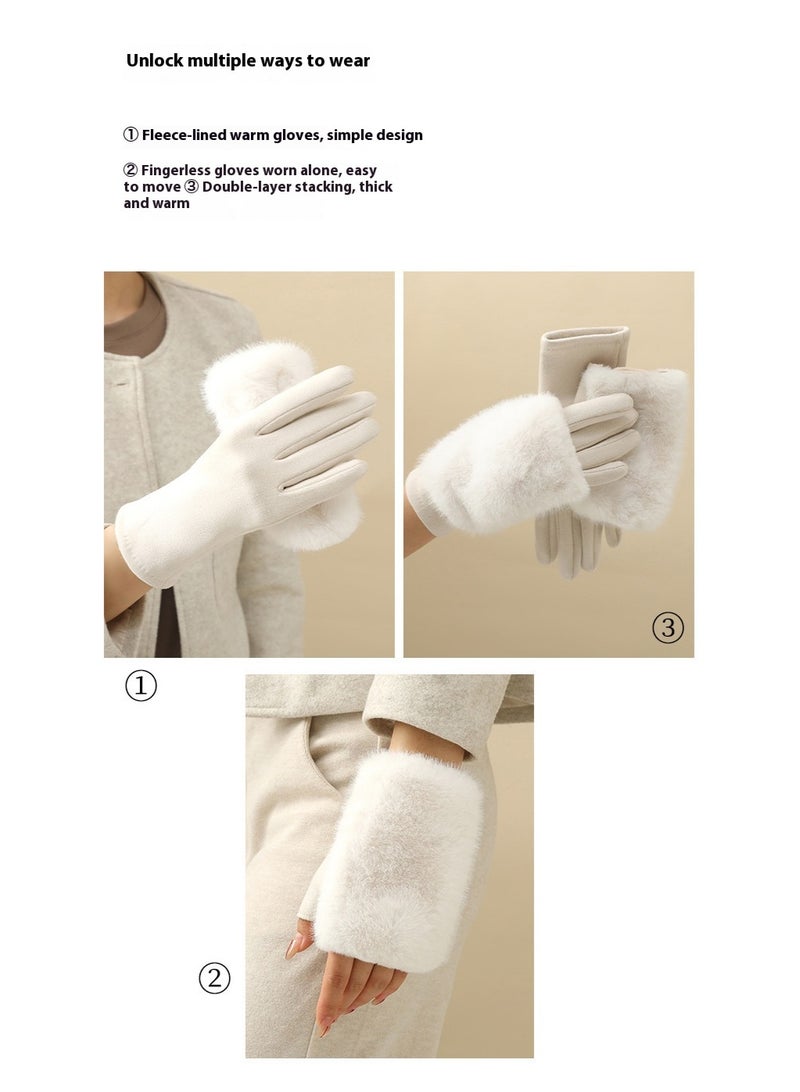 Unlock multiple ways to wear

① Fleece-lined warm gloves, simple design

② Fingerless gloves worn alone, easy to move ③ Double-layer stacking, thick and warm

③

①

②