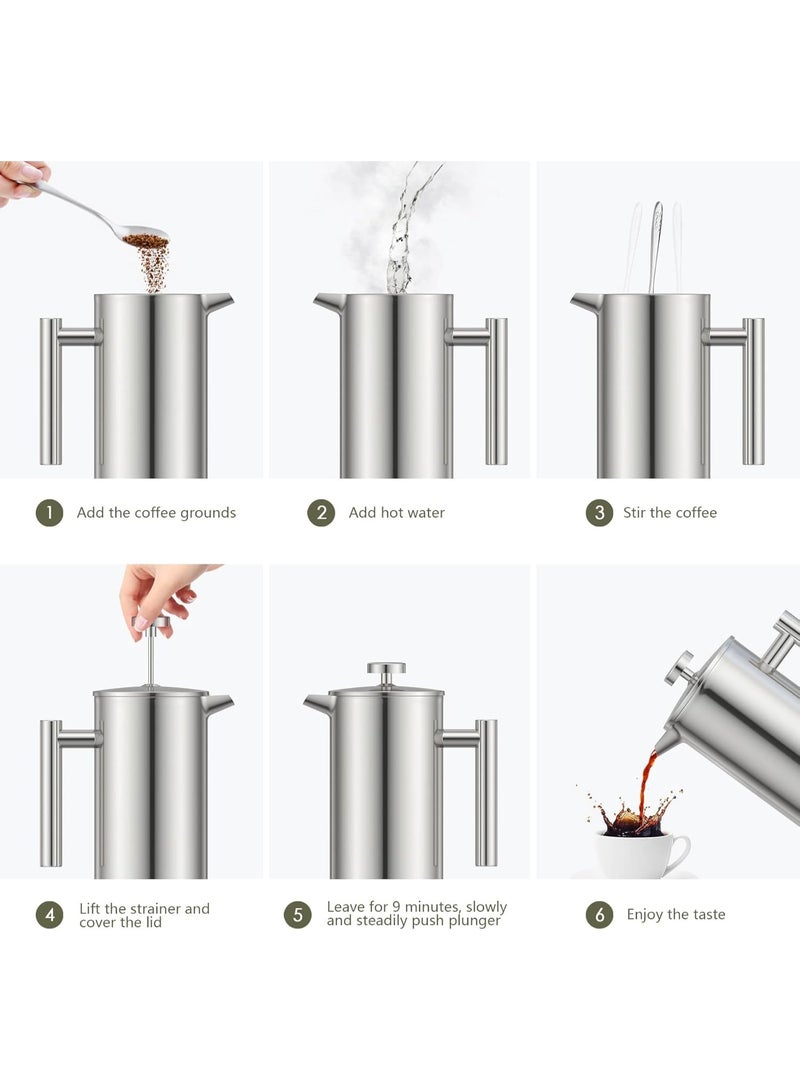 1 Add the coffee grounds

2 Add hot water

3 Stir the coffee

4 Lift the strainer and cover the lid

5 Leave for 9 minutes, slowly and steadily push plunger

6 Enjoy the taste