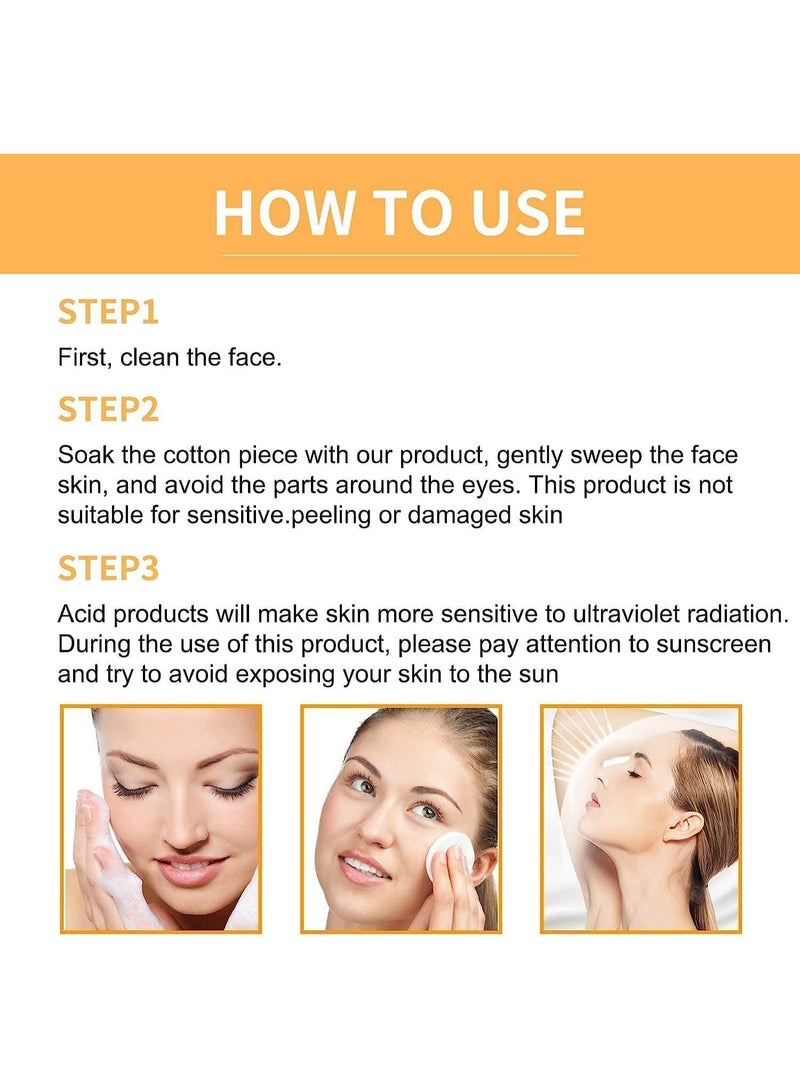 HOW TO USE

STEP1

First, clean the face.

STEP2

Soak the cotton piece with our product, gently sweep the face skin, and avoid the parts around the eyes. This product is not suitable for sensitive.peeling or damaged skin

STEP3

Acid products will make skin more sensitive to ultraviolet radiation. During the use of this product, please pay attention to sunscreen and try to avoid exposing your skin to the sun