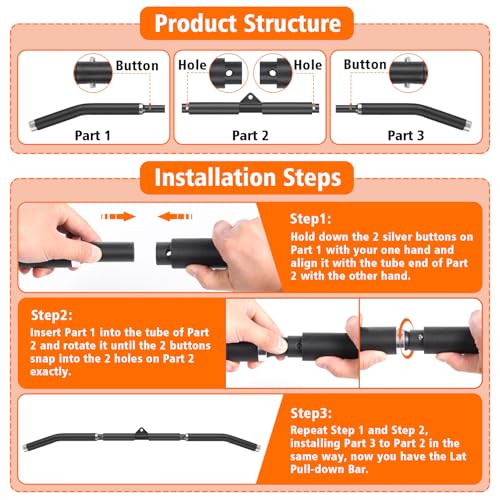 Product Structure

Button

Part 1

Hole

Hole

Part 2

Button

Part 3

Installation Steps

Step1:
Hold down the 2 silver buttons on Part 1 with your one hand and align it with the tube end of Part 2 with the other hand.

Step2:
Insert Part 1 into the tube of Part 2 and rotate it until the 2 buttons snap into the 2 holes on Part 2 exactly.

Step3:
Repeat Step 1 and Step 2, installing Part 3 to Part 2 in the same way, now you have the Lat Pull-down Bar.