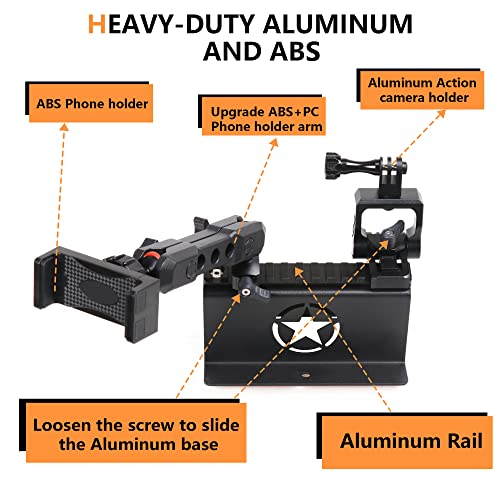 HEAVY-DUTY ALUMINUM AND ABS

ABS Phone holder

Upgrade ABS+PC Phone holder arm

Aluminum Action camera holder

Loosen the screw to slide the Aluminum base

Aluminum Rail