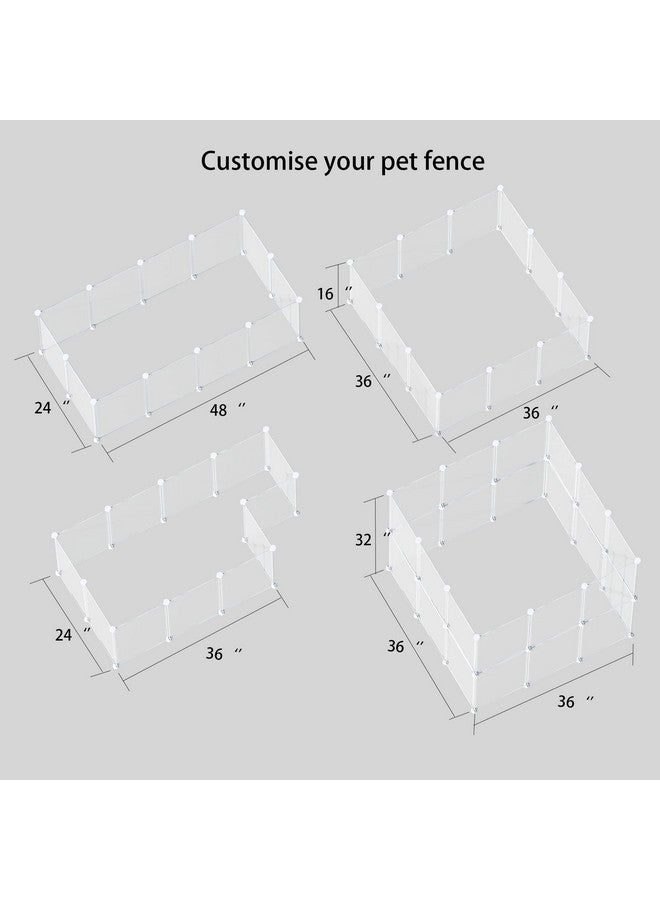 Customise your pet fence

24 ″

48 ″

16 ″

36 ″

36 ″

24 ″

36 ″

32 ″

36 ″

36 ″