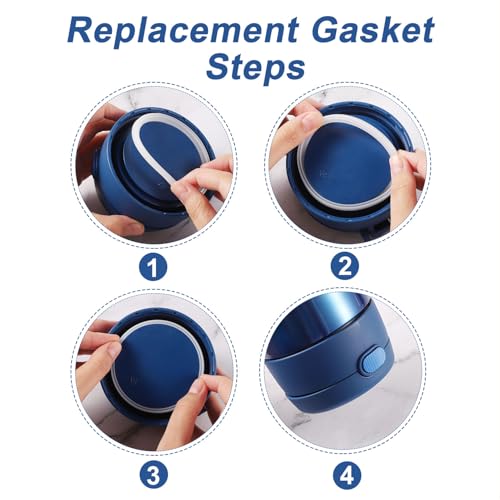 Replacement Gasket Steps

1

2

3

4