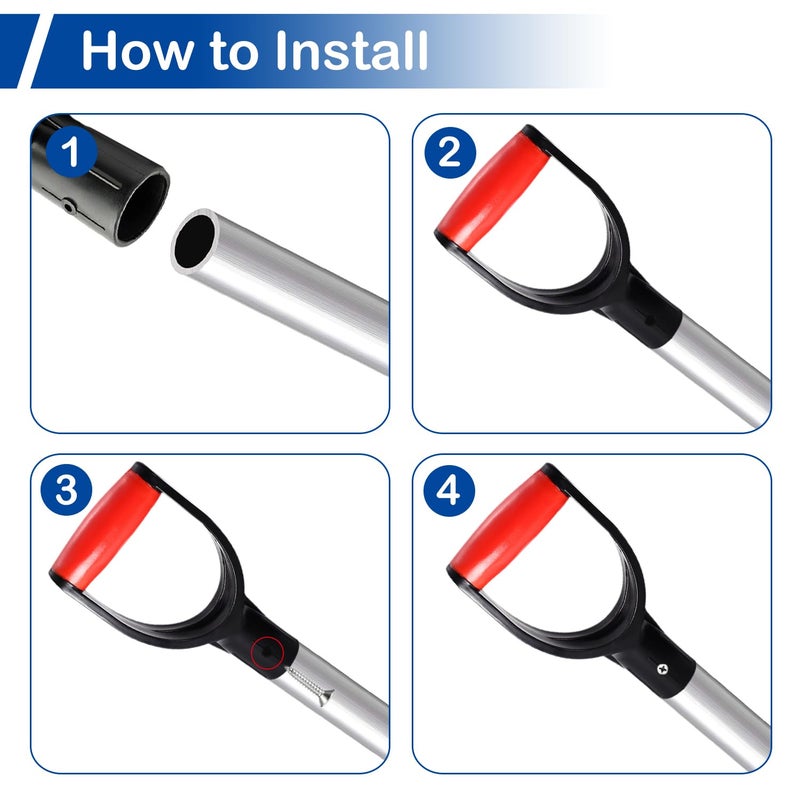 How to Install

1

2

3

4