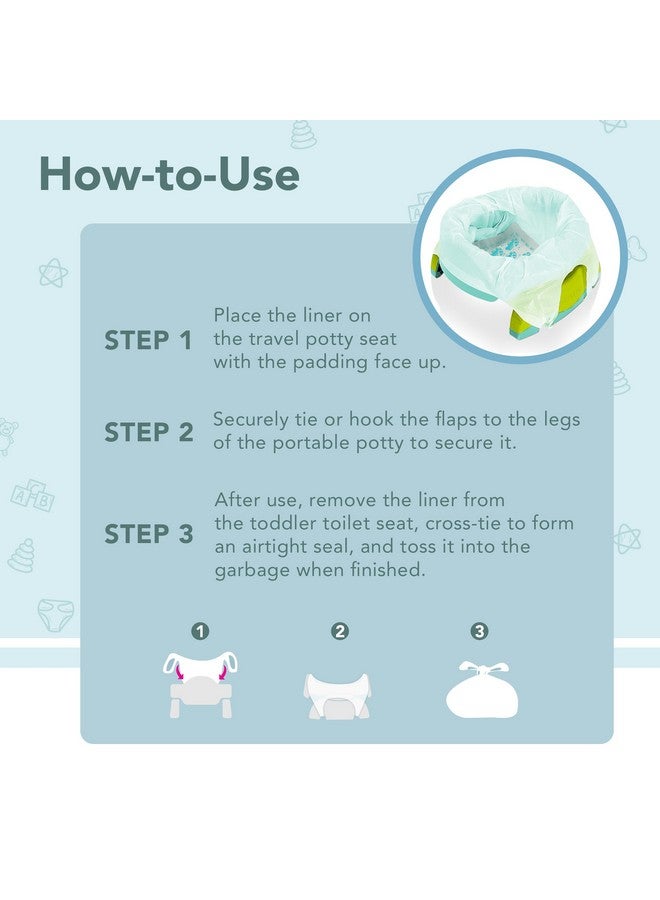 How-to-Use

STEP 1 Place the liner on the travel potty seat with the padding face up.

STEP 2 Securely tie or hook the flaps to the legs of the portable potty to secure it.

STEP 3 After use, remove the liner from the toddler toilet seat, cross-tie to form an airtight seal, and toss it into the garbage when finished.

1

2

3