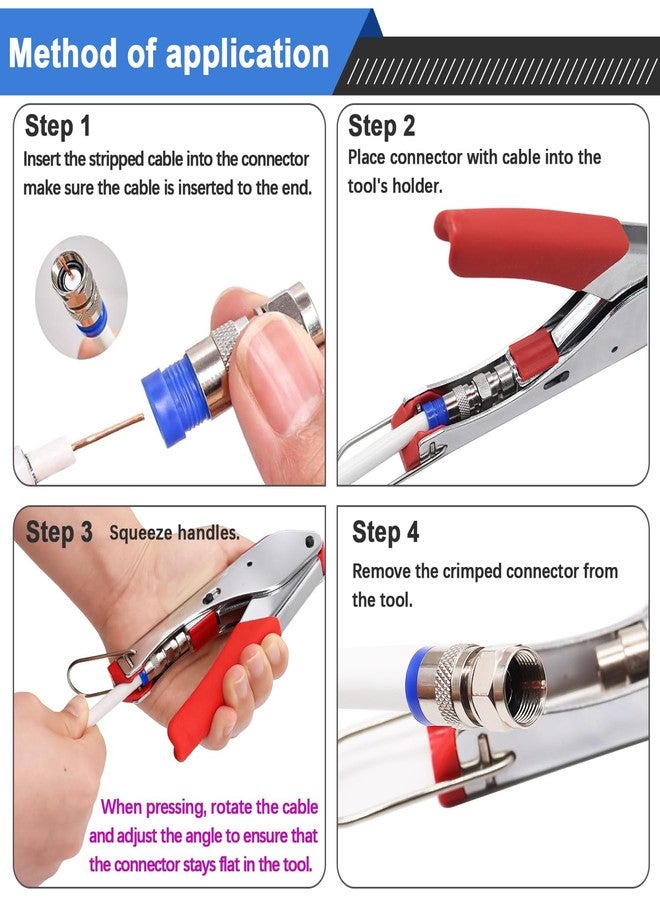 Method of application

Step 1
Insert the stripped cable into the connector make sure the cable is inserted to the end.

Step 2
Place connector with cable into the tool's holder.

Step 3 Squeeze handles.

When pressing, rotate the cable and adjust the angle to ensure that the connector stays flat in the tool.

Step 4
Remove the crimped connector from the tool.