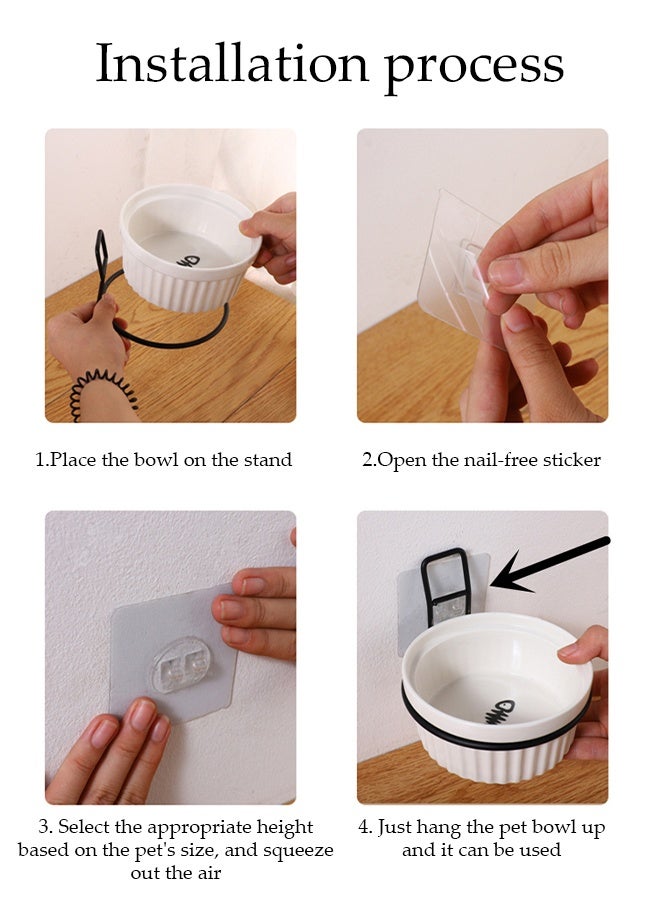 Installation process

1.Place the bowl on the stand

2.Open the nail-free sticker

3. Select the appropriate height based on the pet's size, and squeeze out the air

4. Just hang the pet bowl up and it can be used