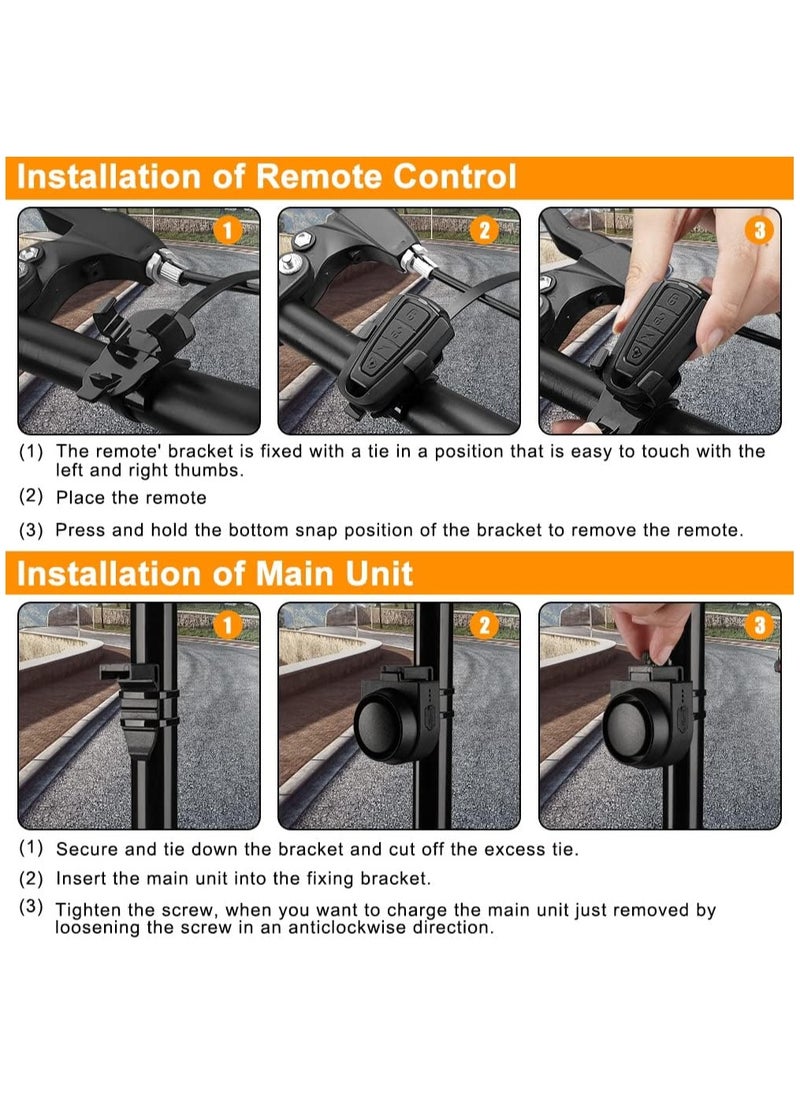 Installation of Remote Control

1

2

3

(1) The remote' bracket is fixed with a tie in a position that is easy to touch with the left and right thumbs.

(2) Place the remote

(3) Press and hold the bottom snap position of the bracket to remove the remote.

Installation of Main Unit

1

2

3

(1) Secure and tie down the bracket and cut off the excess tie.

(2) Insert the main unit into the fixing bracket.

(3) Tighten the screw, when you want to charge the main unit just removed by loosening the screw in an anticlockwise direction.