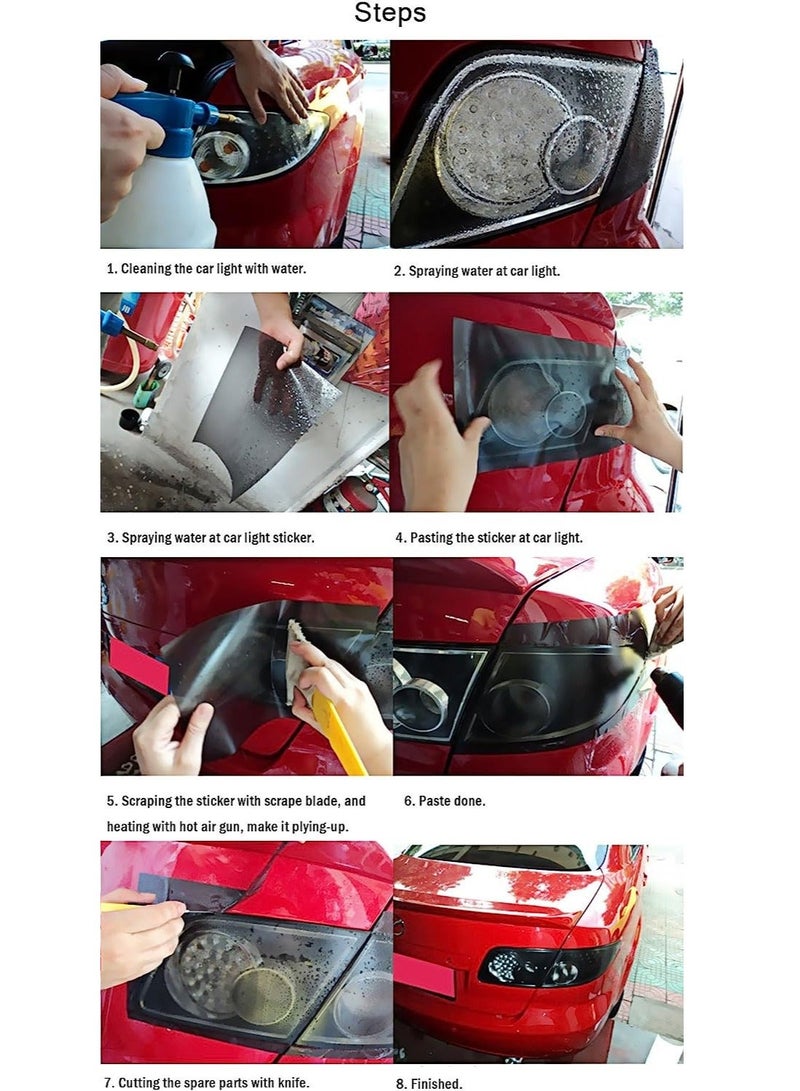 Steps

1. Cleaning the car light with water.

2. Spraying water at car light.

3. Spraying water at car light sticker.

4. Pasting the sticker at car light.

5. Scraping the sticker with scrape blade, and heating with hot air gun, make it plying-up.

6. Paste done.

7. Cutting the spare parts with knife.

8. Finished.