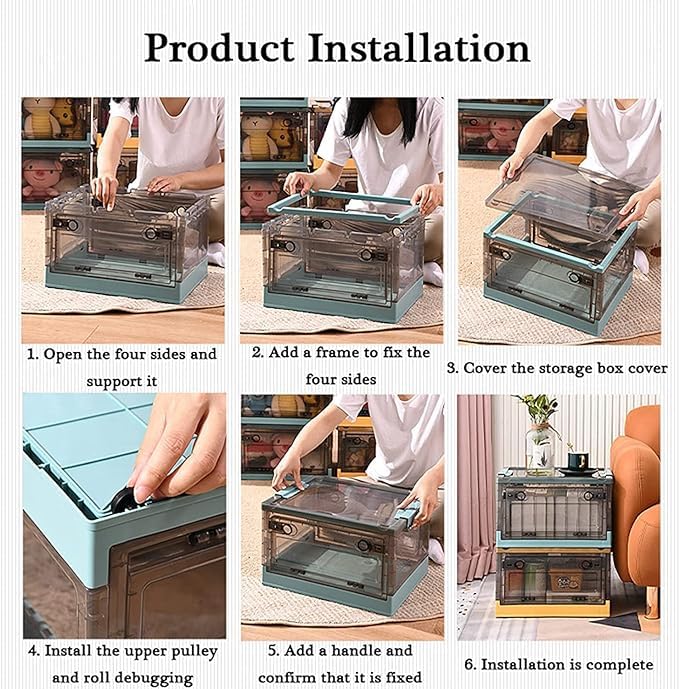 Product Installation

1. Open the four sides and support it

2. Add a frame to fix the four sides

3. Cover the storage box cover

4. Install the upper pulley and roll debugging

5. Add a handle and confirm that it is fixed

6. Installation is complete